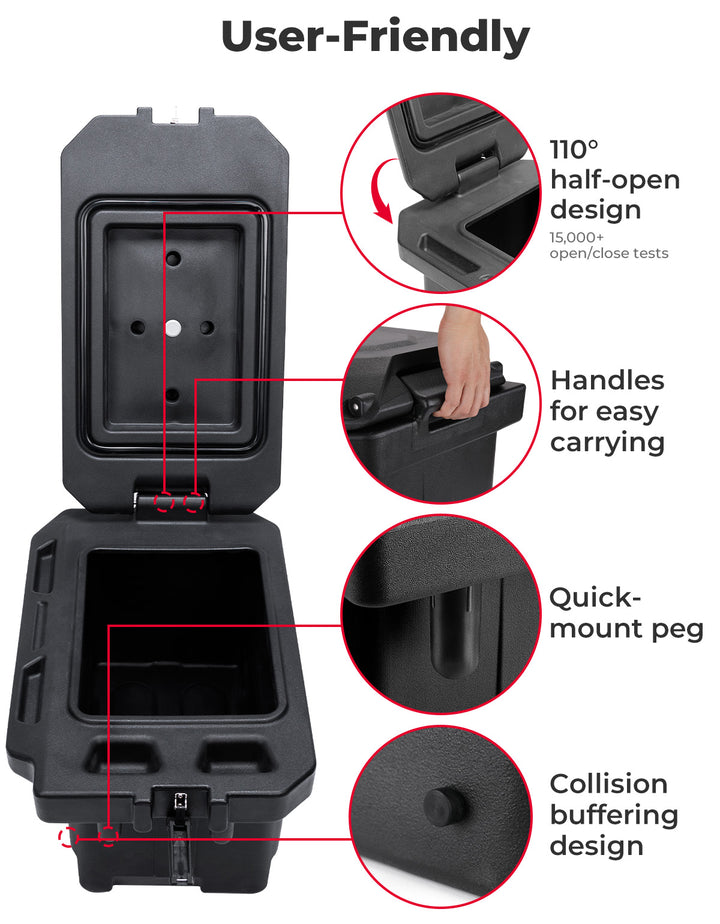 User-Friendly

110° half-open design
15,000+ open/close tests

Handles for easy carrying

Quick-mount peg

Collision buffering design