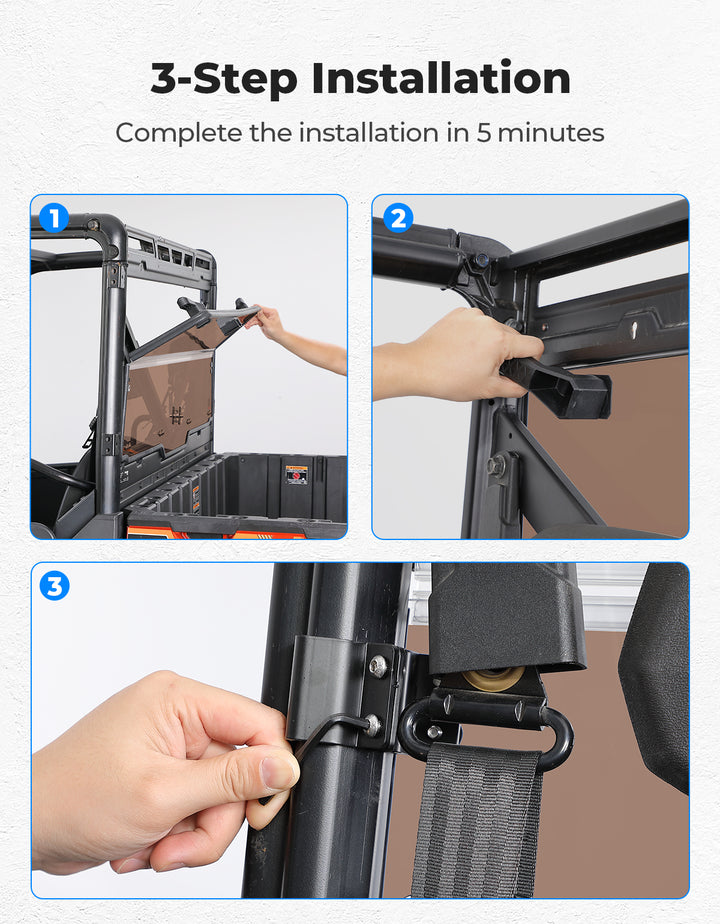 3-Step Installation

Complete the installation in 5 minutes

1

2

3