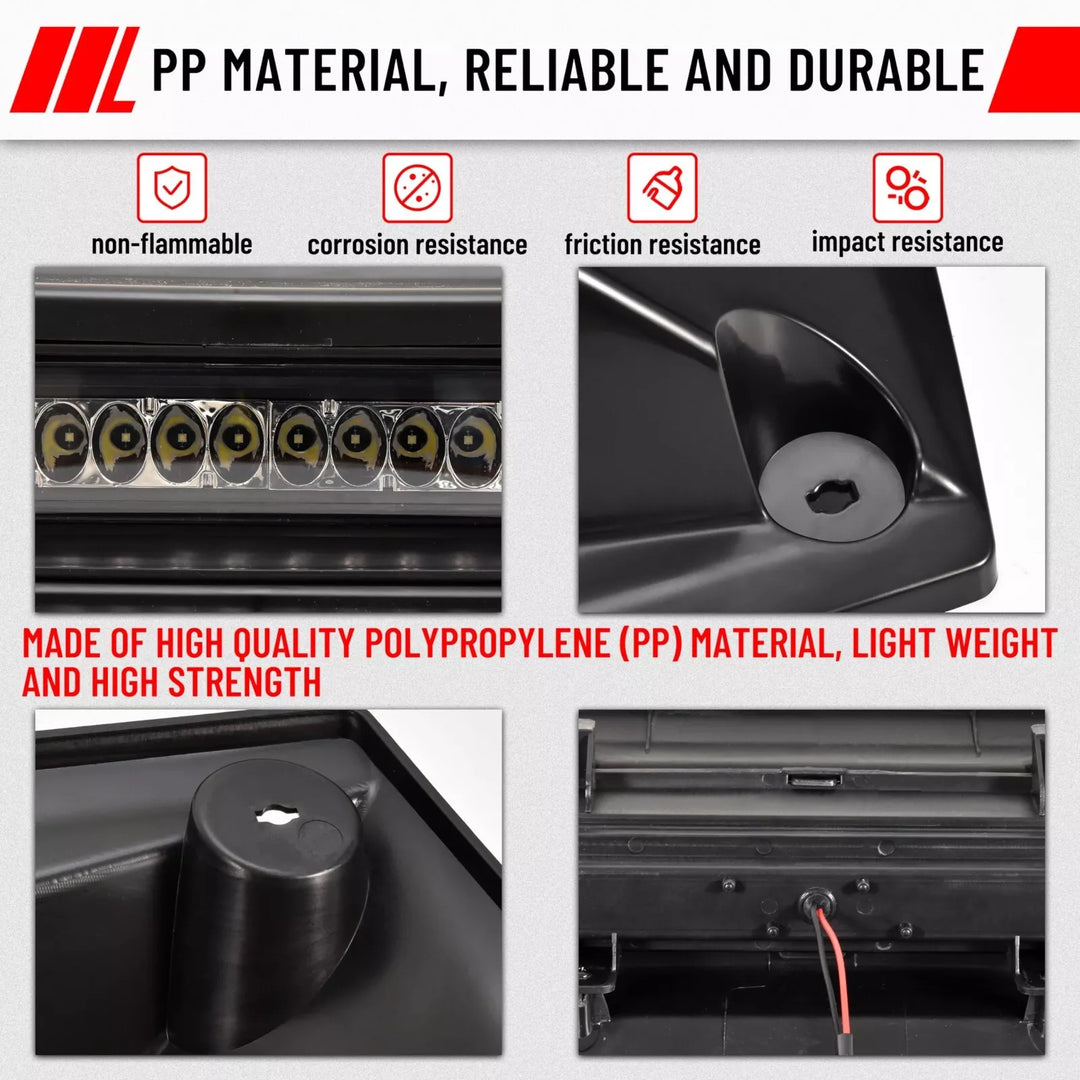 PP MATERIAL, RELIABLE AND DURABLE

non-flammable

corrosion resistance

friction resistance

impact resistance

MADE OF HIGH QUALITY POLYPROPYLENE (PP) MATERIAL, LIGHT WEIGHT AND HIGH STRENGTH