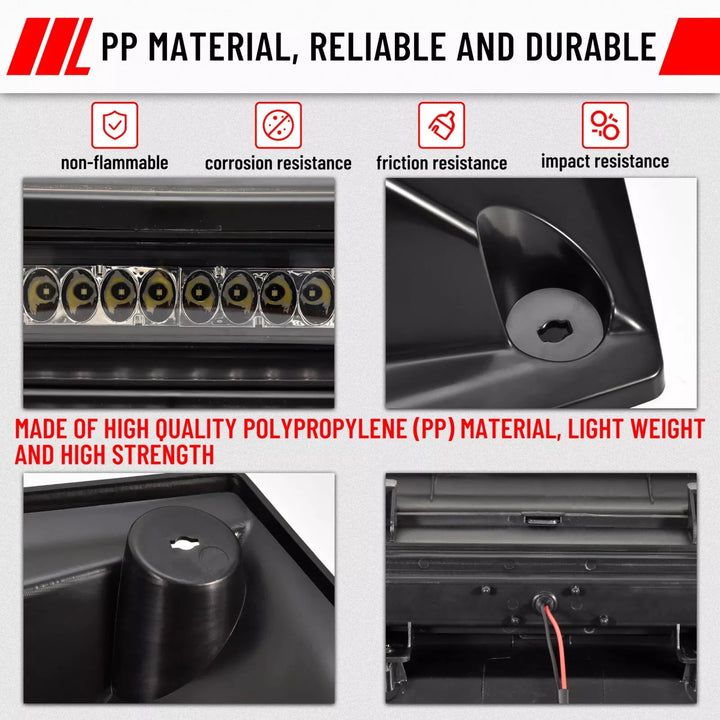 PP MATERIAL, RELIABLE AND DURABLE

non-flammable

corrosion resistance

friction resistance

impact resistance

MADE OF HIGH QUALITY POLYPROPYLENE (PP) MATERIAL, LIGHT WEIGHT AND HIGH STRENGTH