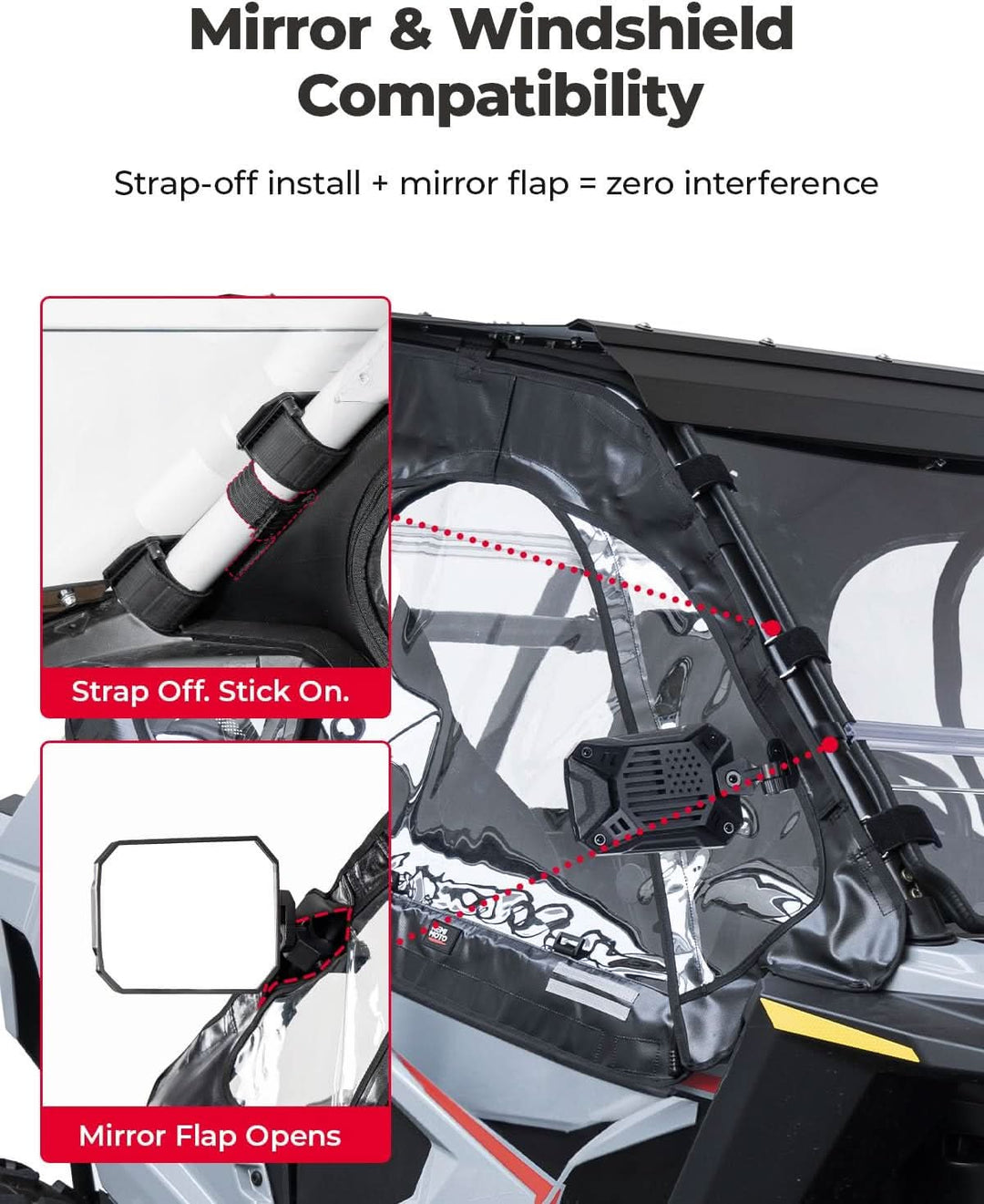 Mirror & Windshield Compatibility

Strap-off install + mirror flap = zero interference

Strap Off. Stick On.

Mirror Flap Opens