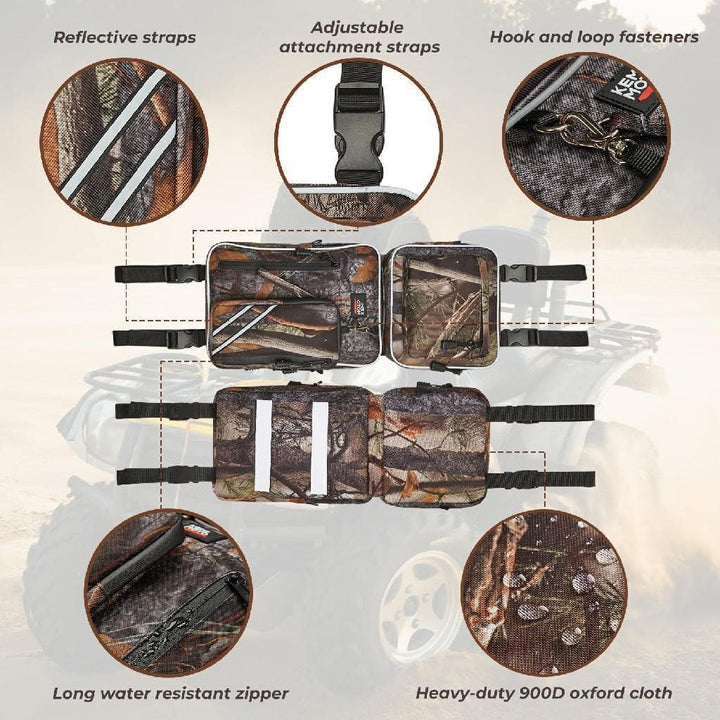 Reflective straps

Adjustable attachment straps

Hook and loop fasteners

KEM MO

Long water resistant zipper

Heavy-duty 900D oxford cloth