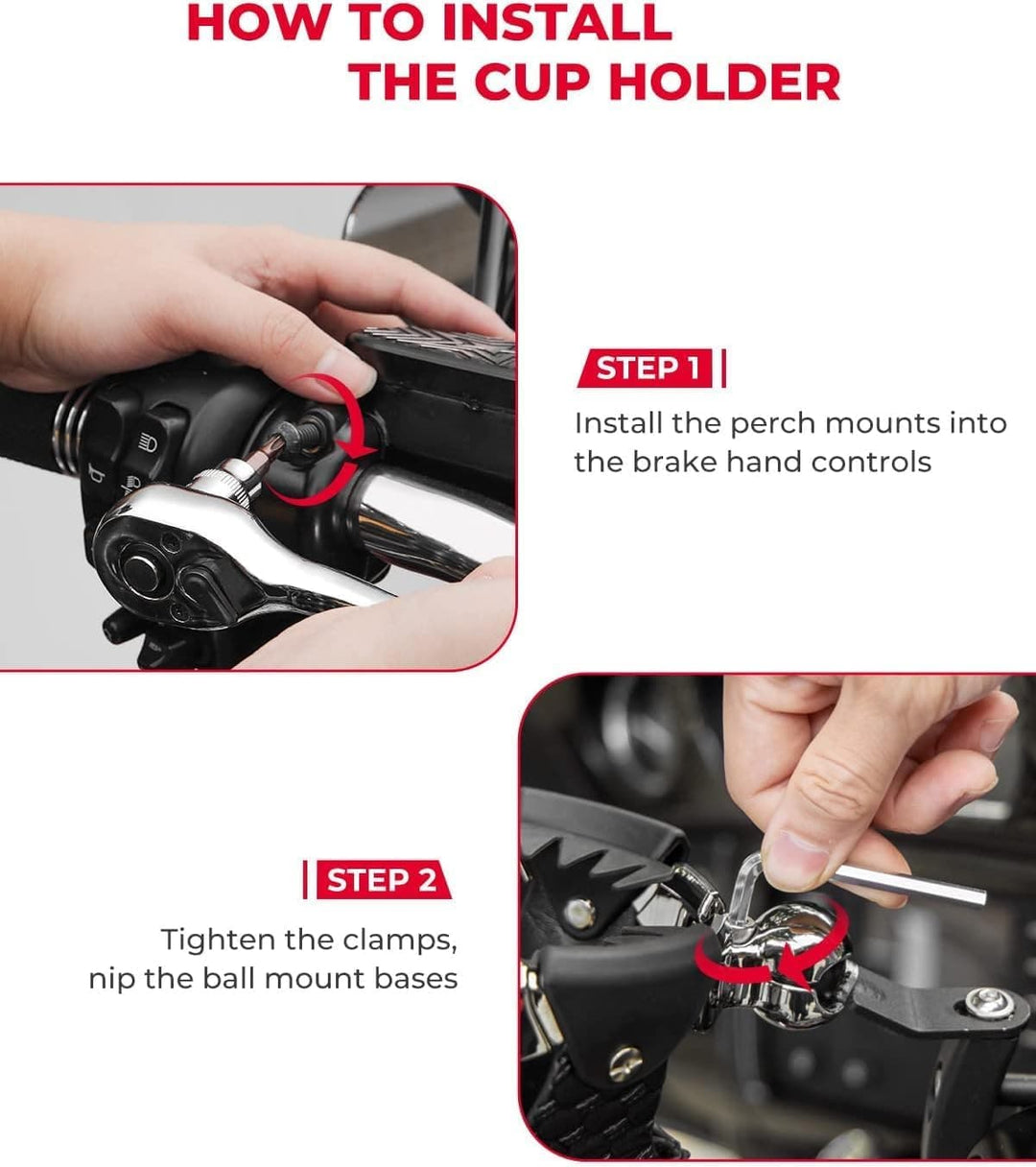 HOW TO INSTALL
THE CUP HOLDER

STEP 1

Install the perch mounts into the brake hand controls

STEP 2

Tighten the clamps, nip the ball mount bases