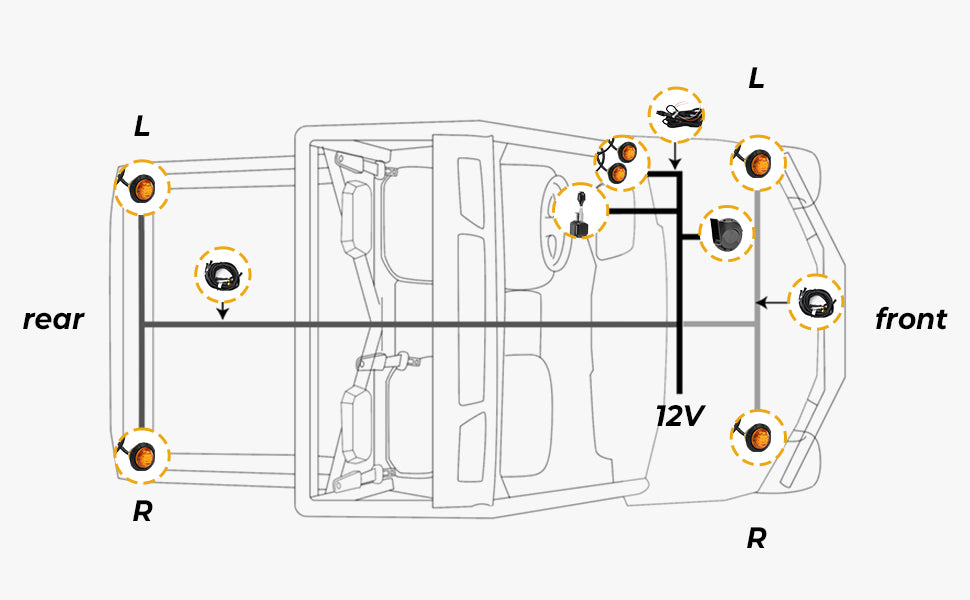 L

L

rear

front

12V

R

R