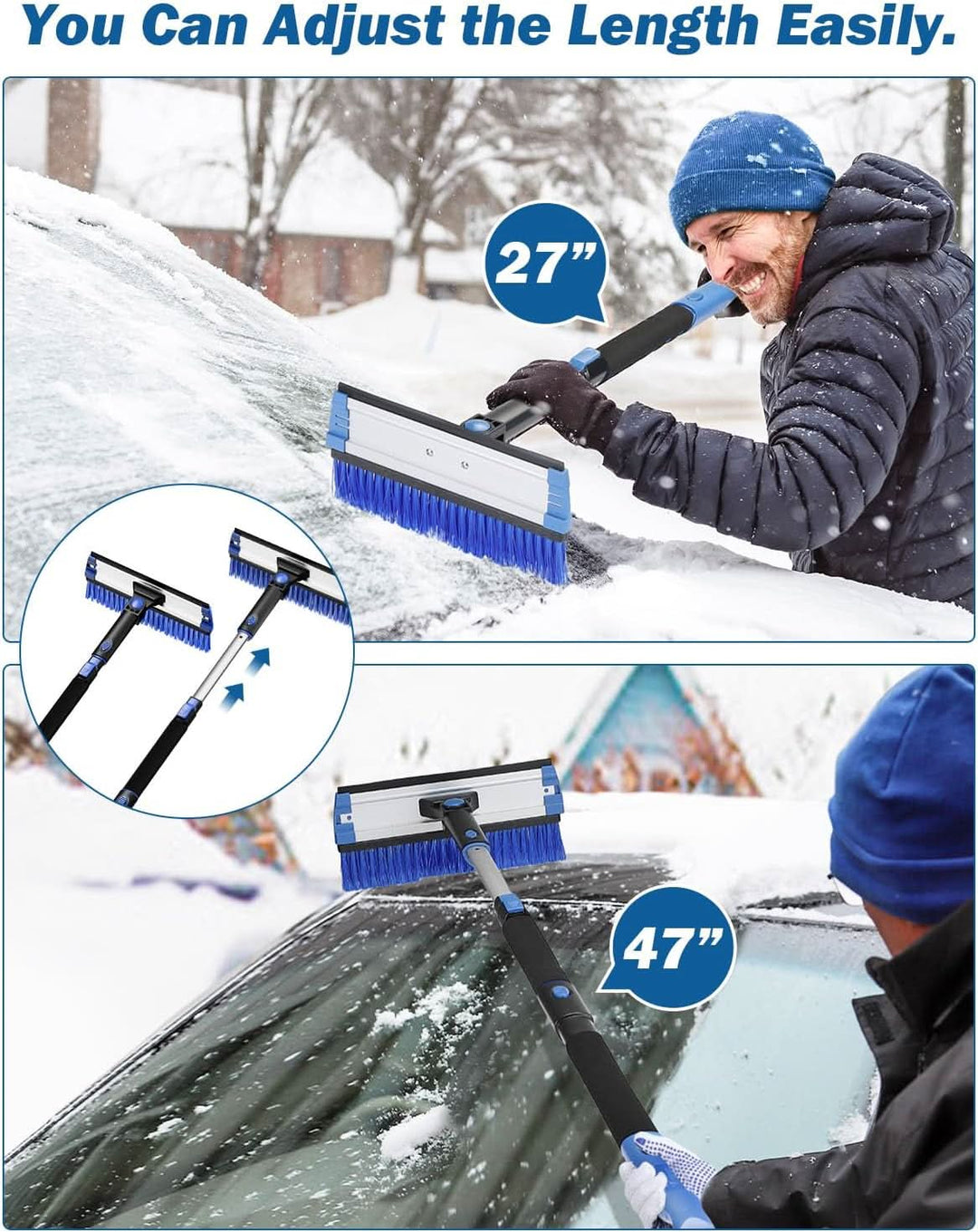 You Can Adjust the Length Easily.

27”

47”