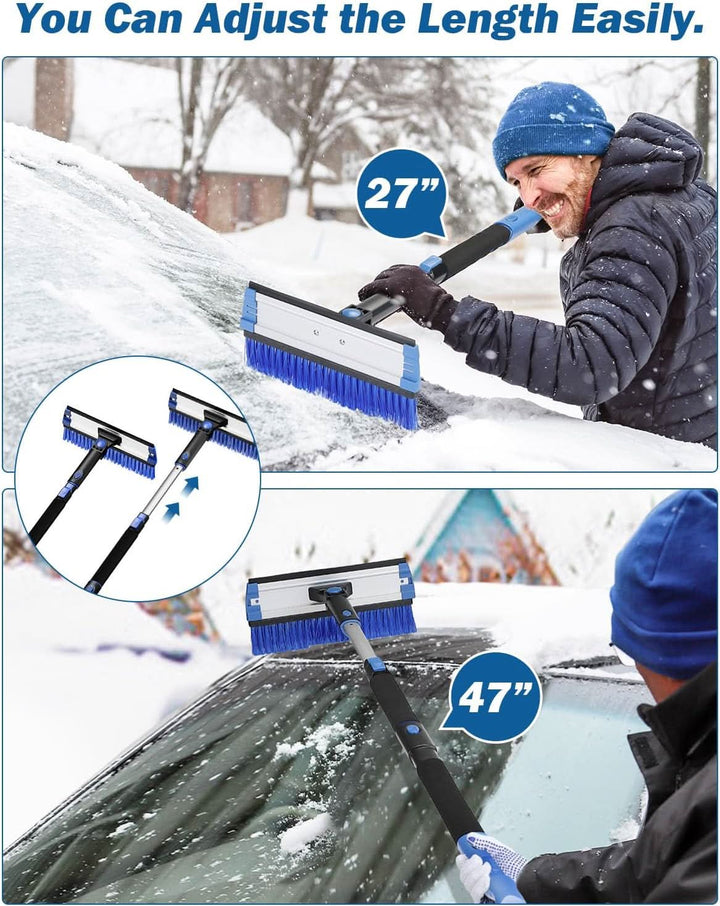 You Can Adjust the Length Easily.

27”

47”