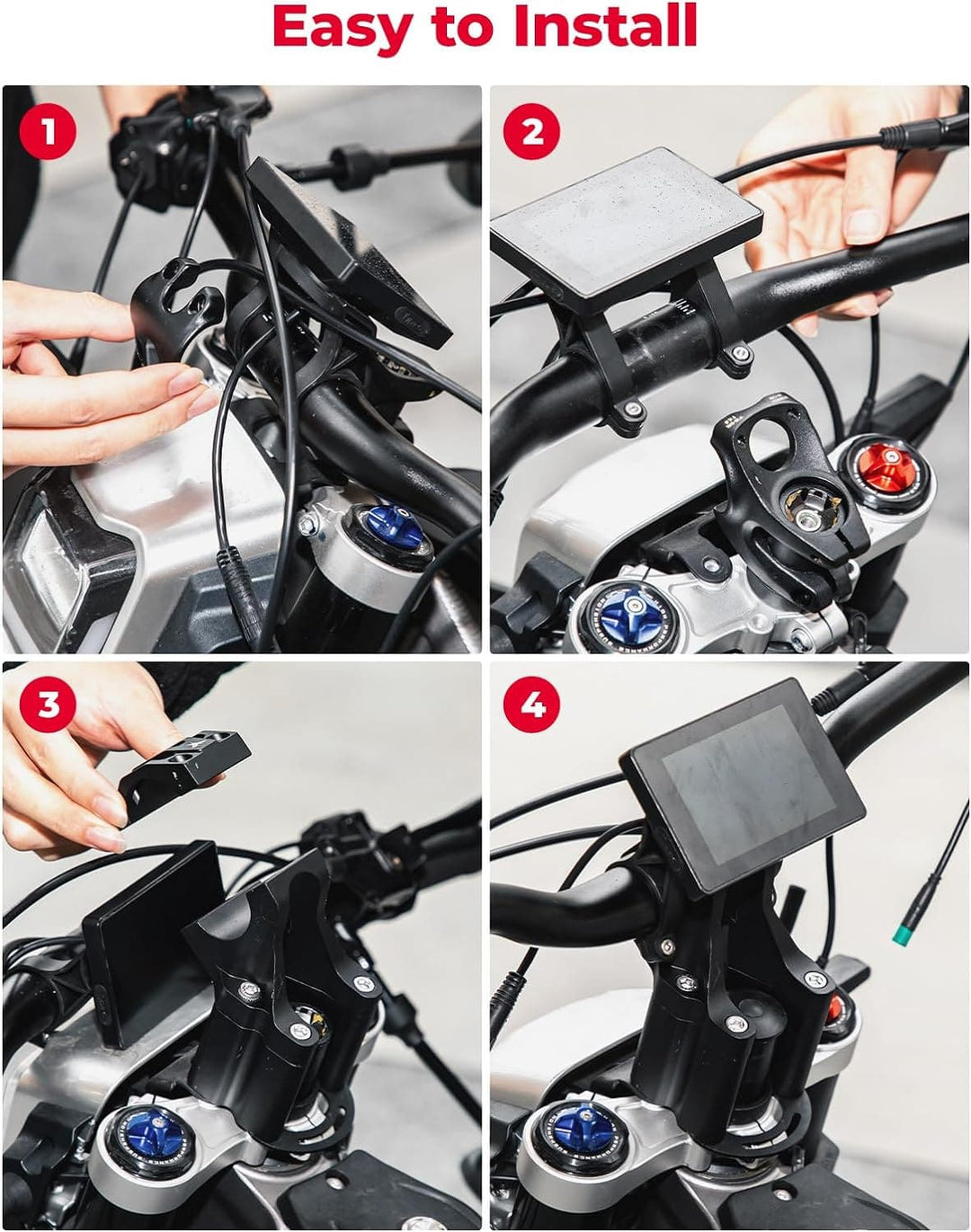 Easy to Install

1

2

3

4