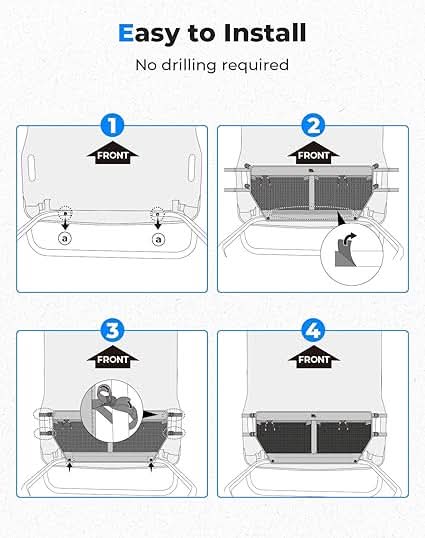 Easy to Install

No drilling required

1

FRONT

a

a

2

FRONT

3

FRONT

4

FRONT