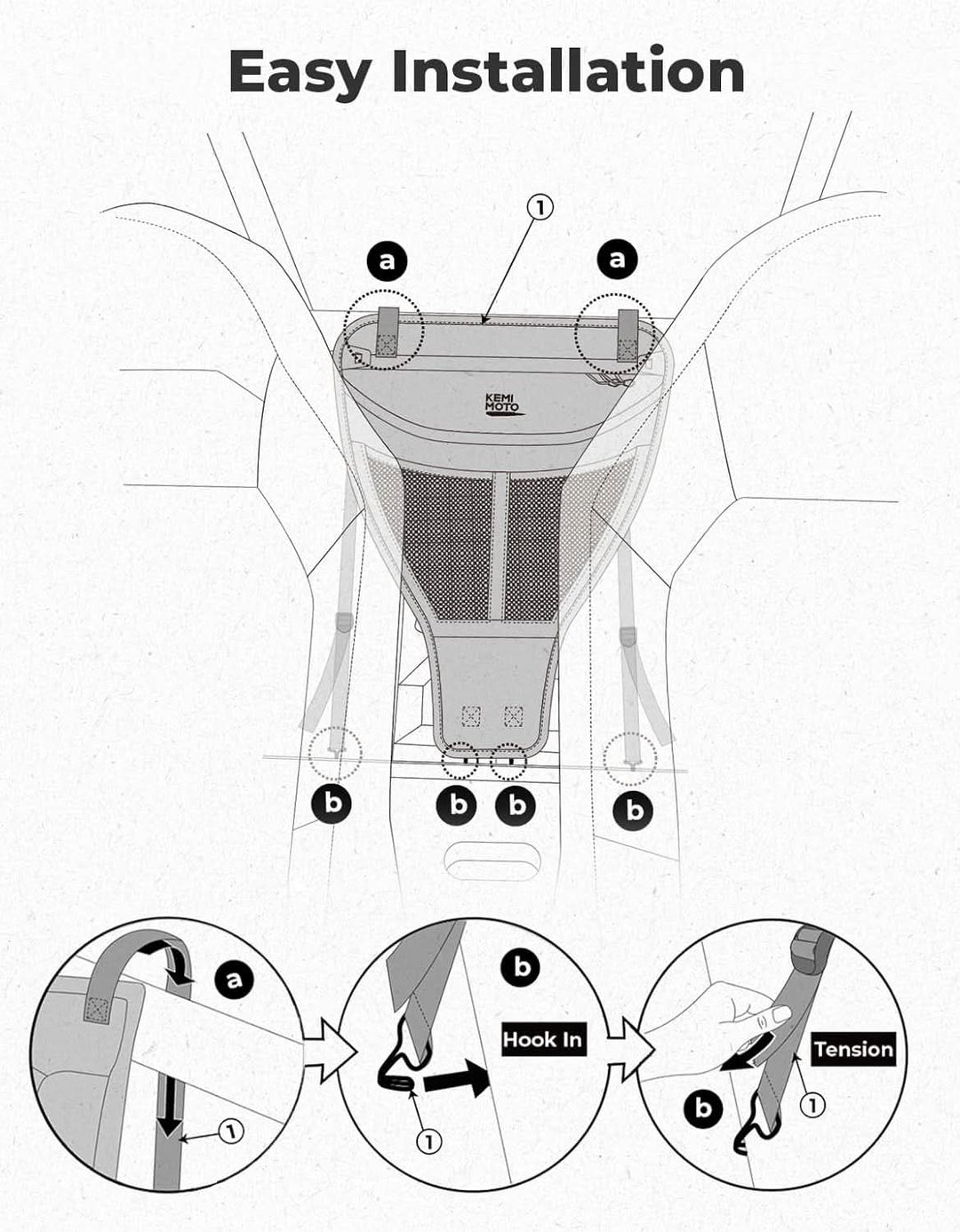 Easy Installation

①

a

a

KEMI MOTO

b

b

b

b

a

①

b

Hook In

①

Tension

b

①