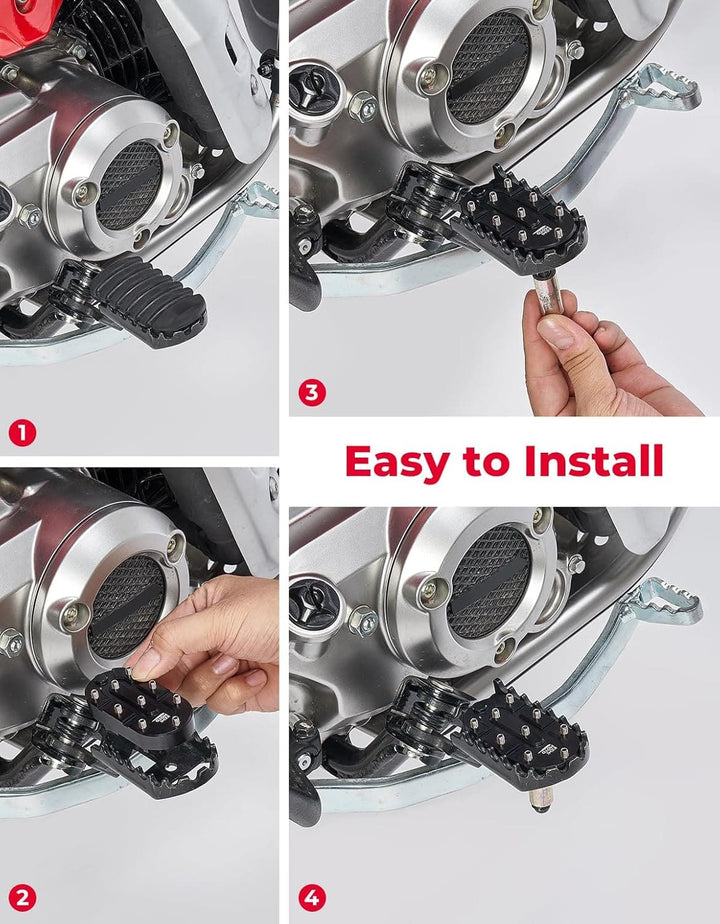 1

3

Easy to Install

2

4