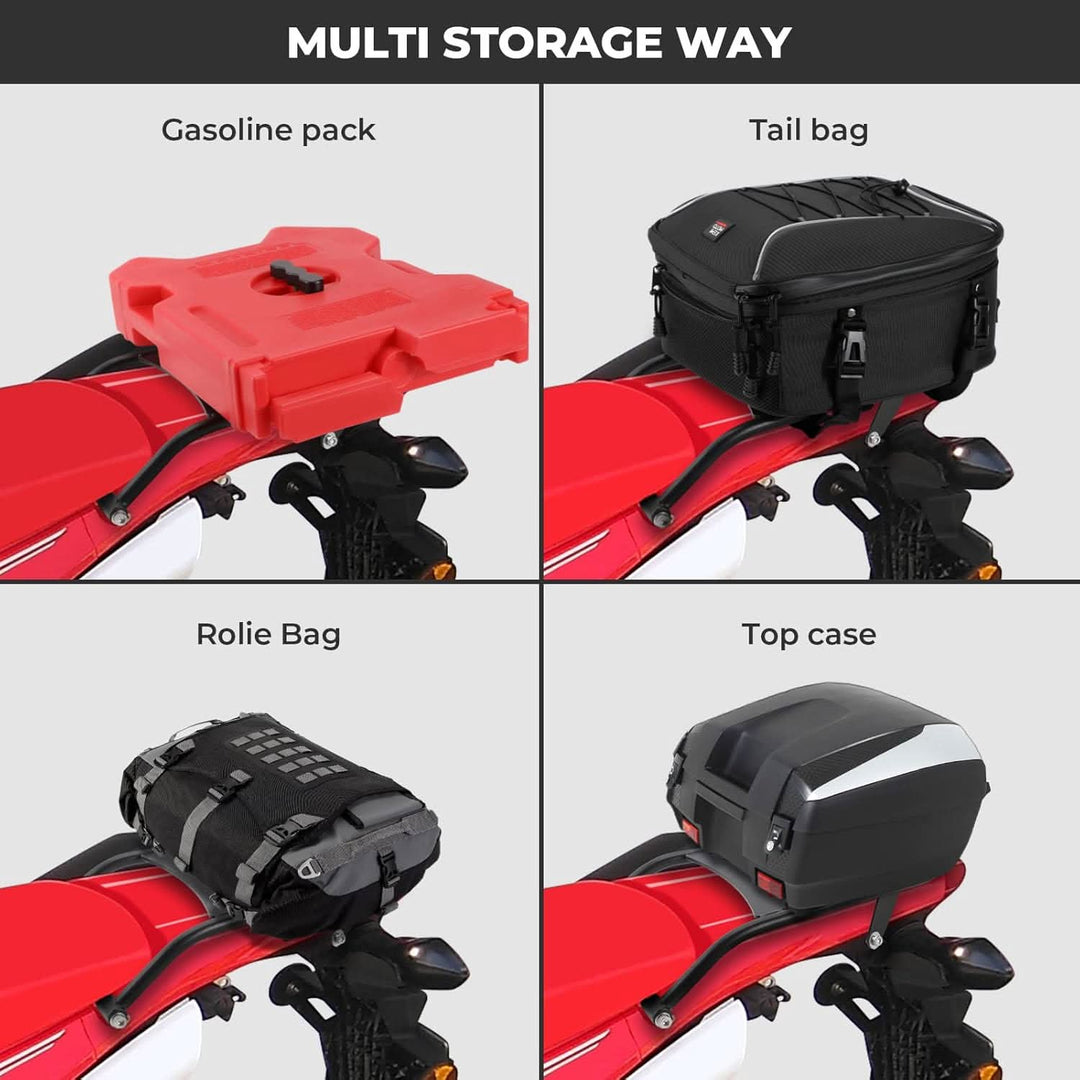 MULTI STORAGE WAY

Gasoline pack

Tail bag

Rolie Bag

Top case