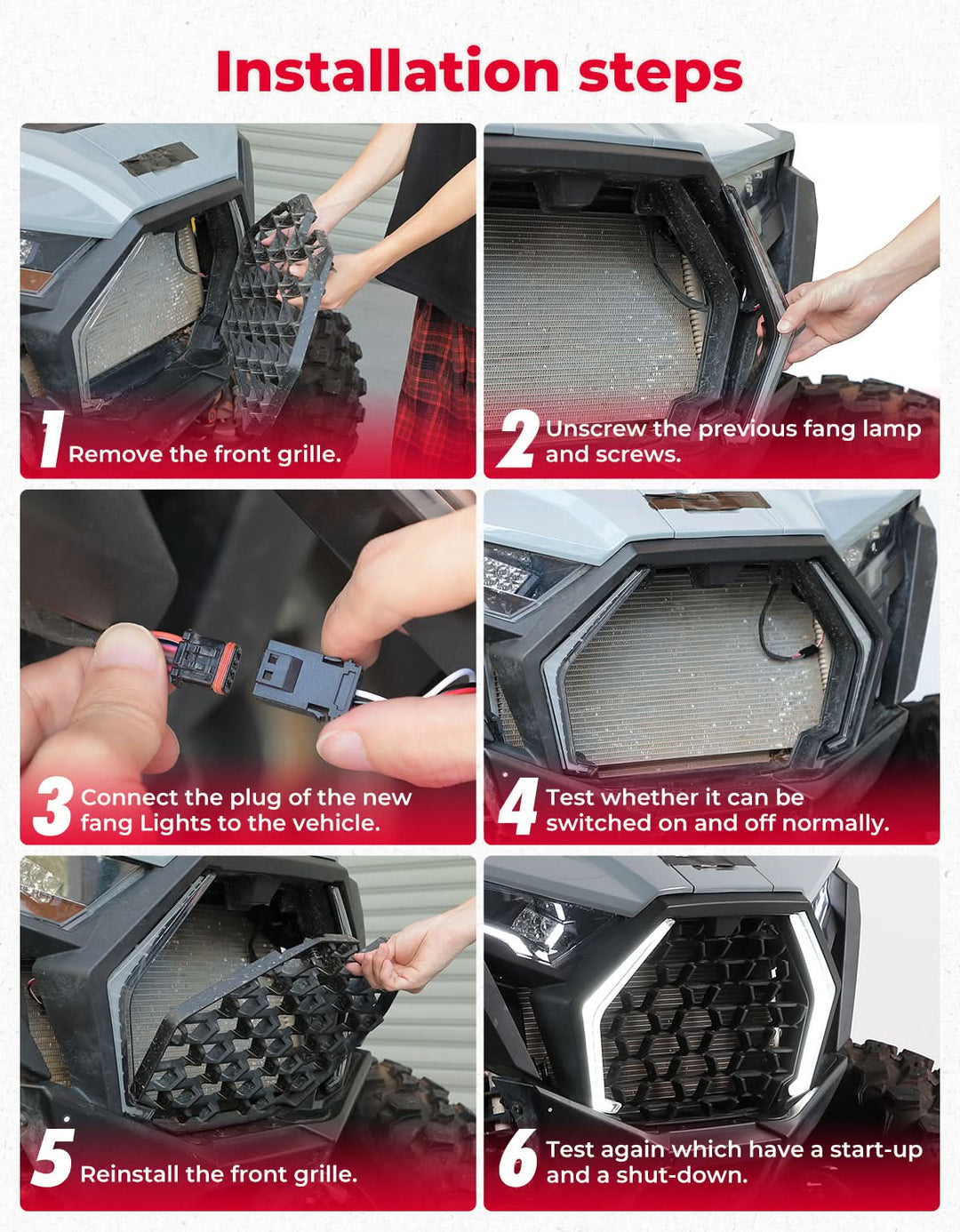 Installation steps

1 Remove the front grille.

2 Unscrew the previous fang lamp and screws.

3 Connect the plug of the new fang Lights to the vehicle.

4 Test whether it can be switched on and off normally.

5 Reinstall the front grille.

6 Test again which have a start-up and a shut-down.