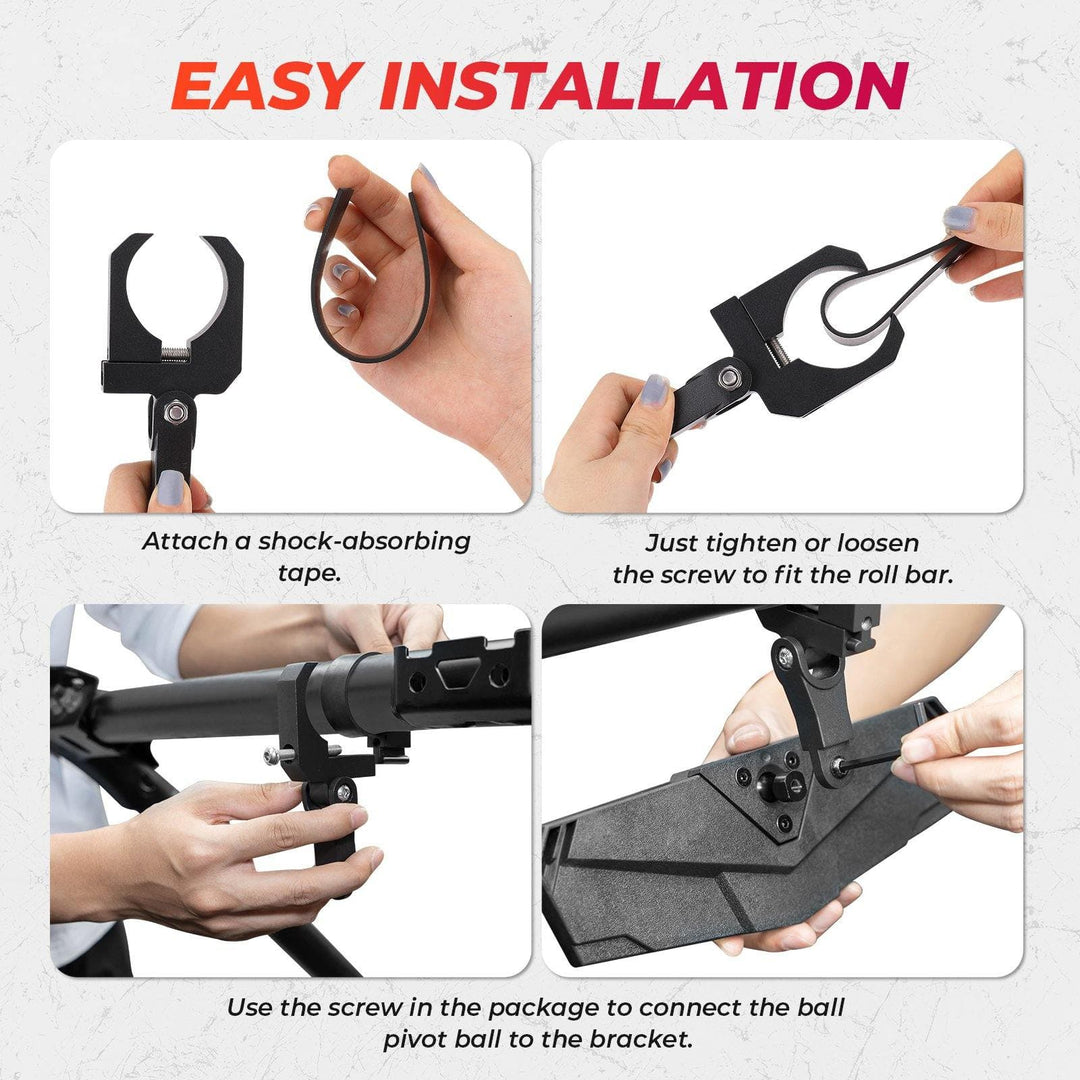 EASY INSTALLATION

Attach a shock-absorbing tape.

Just tighten or loosen the screw to fit the roll bar.

Use the screw in the package to connect the ball pivot ball to the bracket.