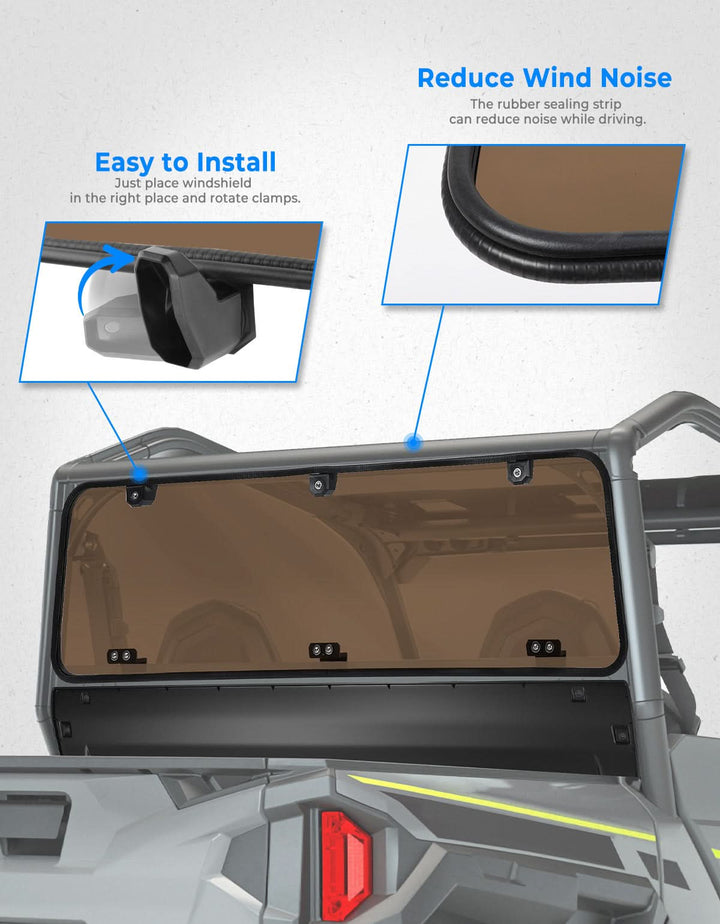 Reduce Wind Noise
The rubber sealing strip can reduce noise while driving.

Easy to Install
Just place windshield in the right place and rotate clamps.