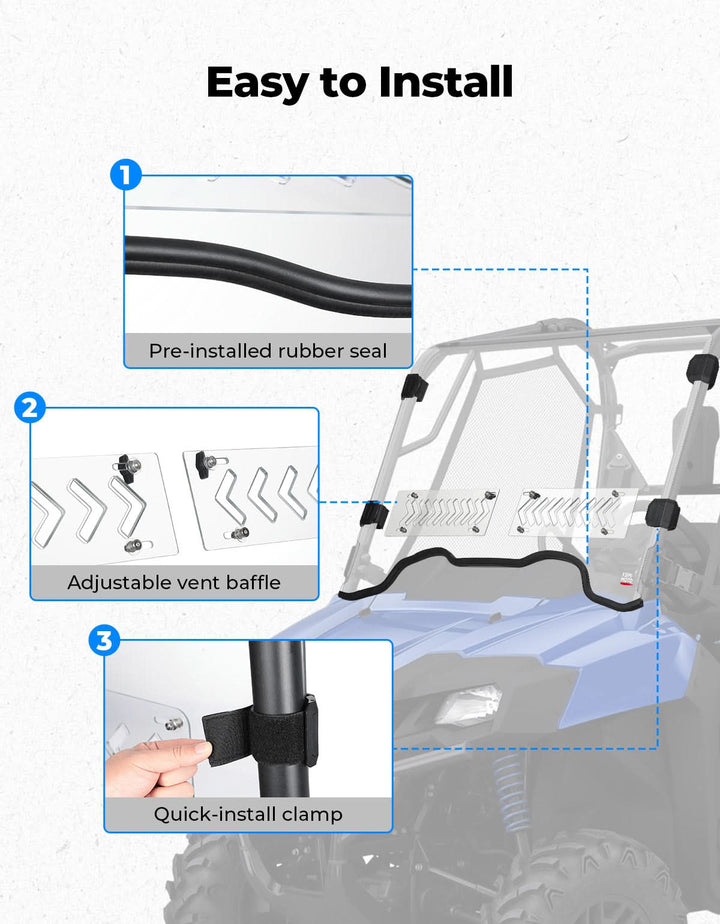 Easy to Install

1

Pre-installed rubber seal

2

Adjustable vent baffle

3

Quick-install clamp