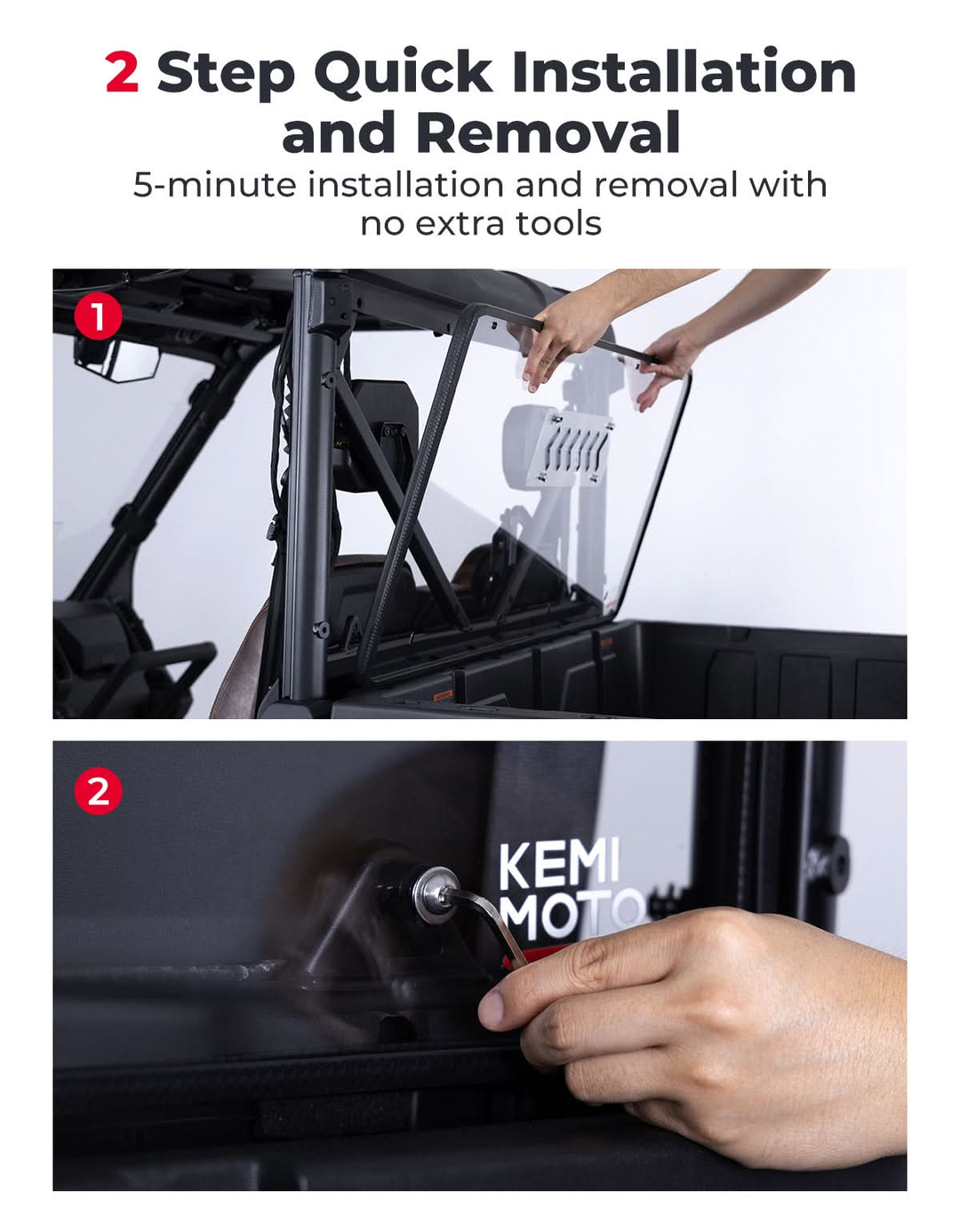 2 Step Quick Installation and Removal

5-minute installation and removal with no extra tools

1

2

KEMI MOTO