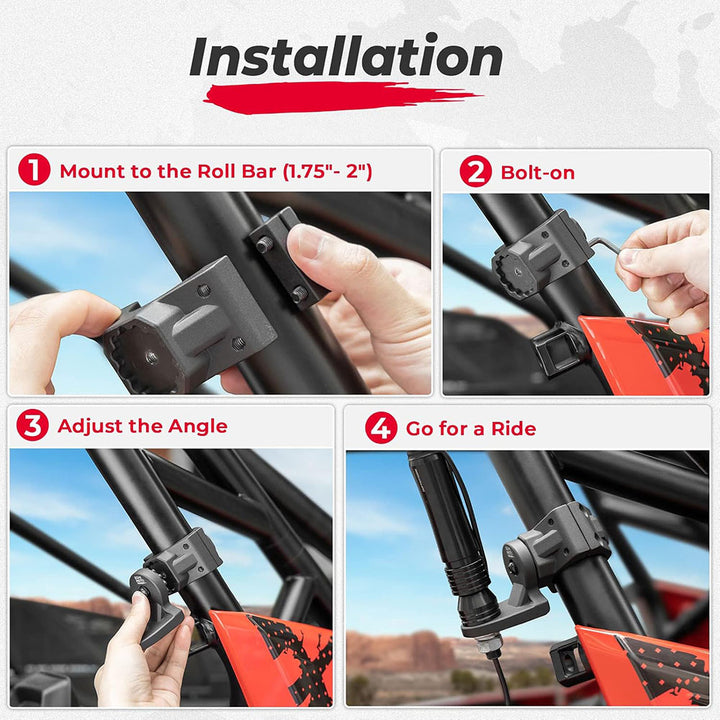 Installation

1 Mount to the Roll Bar (1.75"- 2")

2 Bolt-on

3 Adjust the Angle

4 Go for a Ride