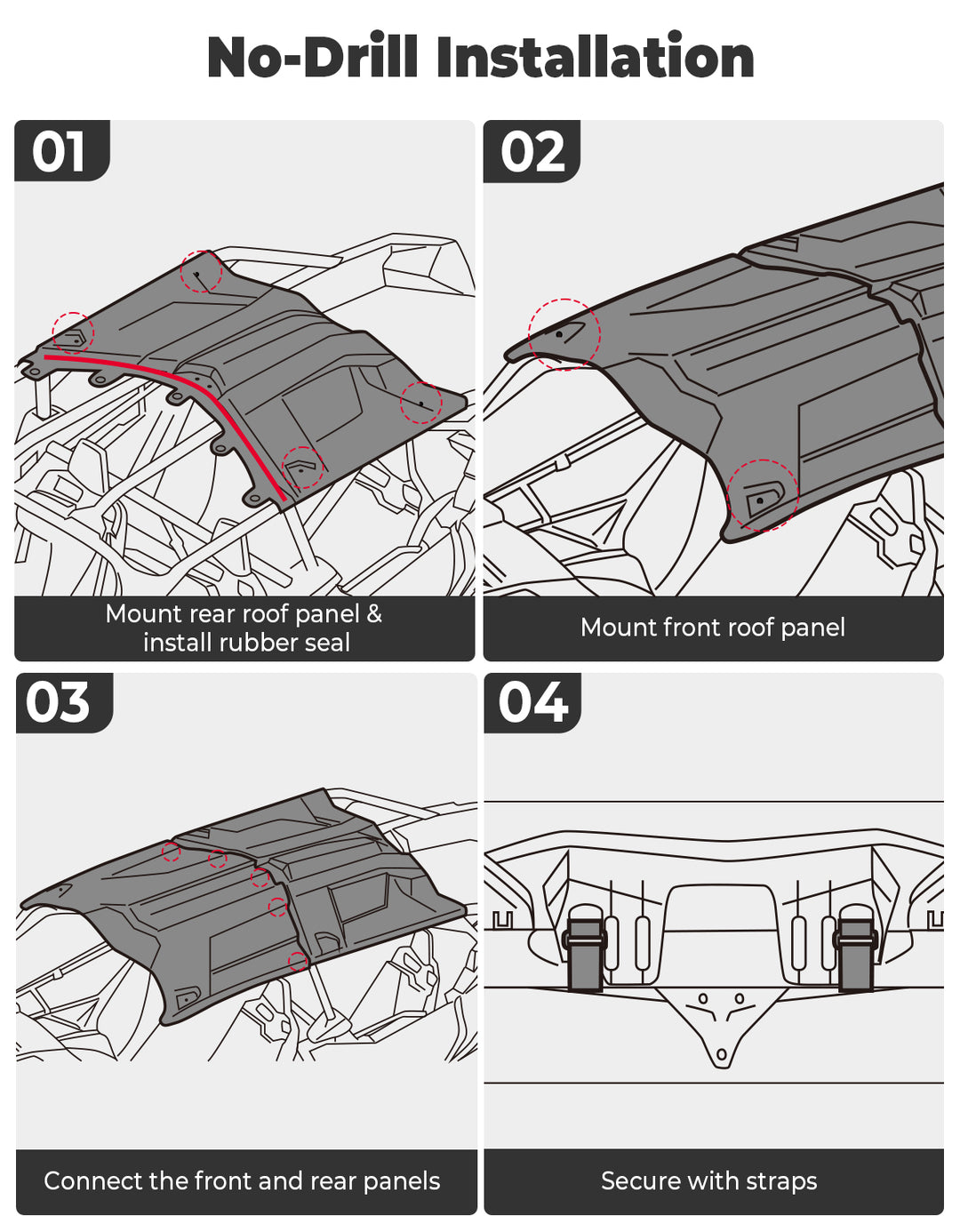 No-Drill Installation

01

Mount rear roof panel & install rubber seal

02

Mount front roof panel

03

Connect the front and rear panels

04

Secure with straps