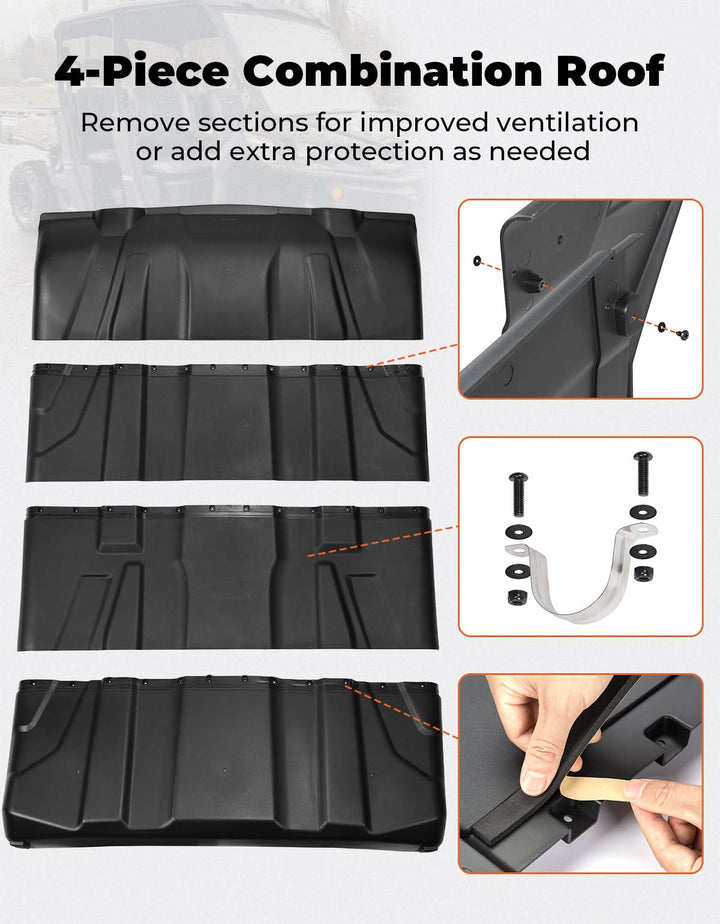 4-Piece Combination Roof

Remove sections for improved ventilation or add extra protection as needed