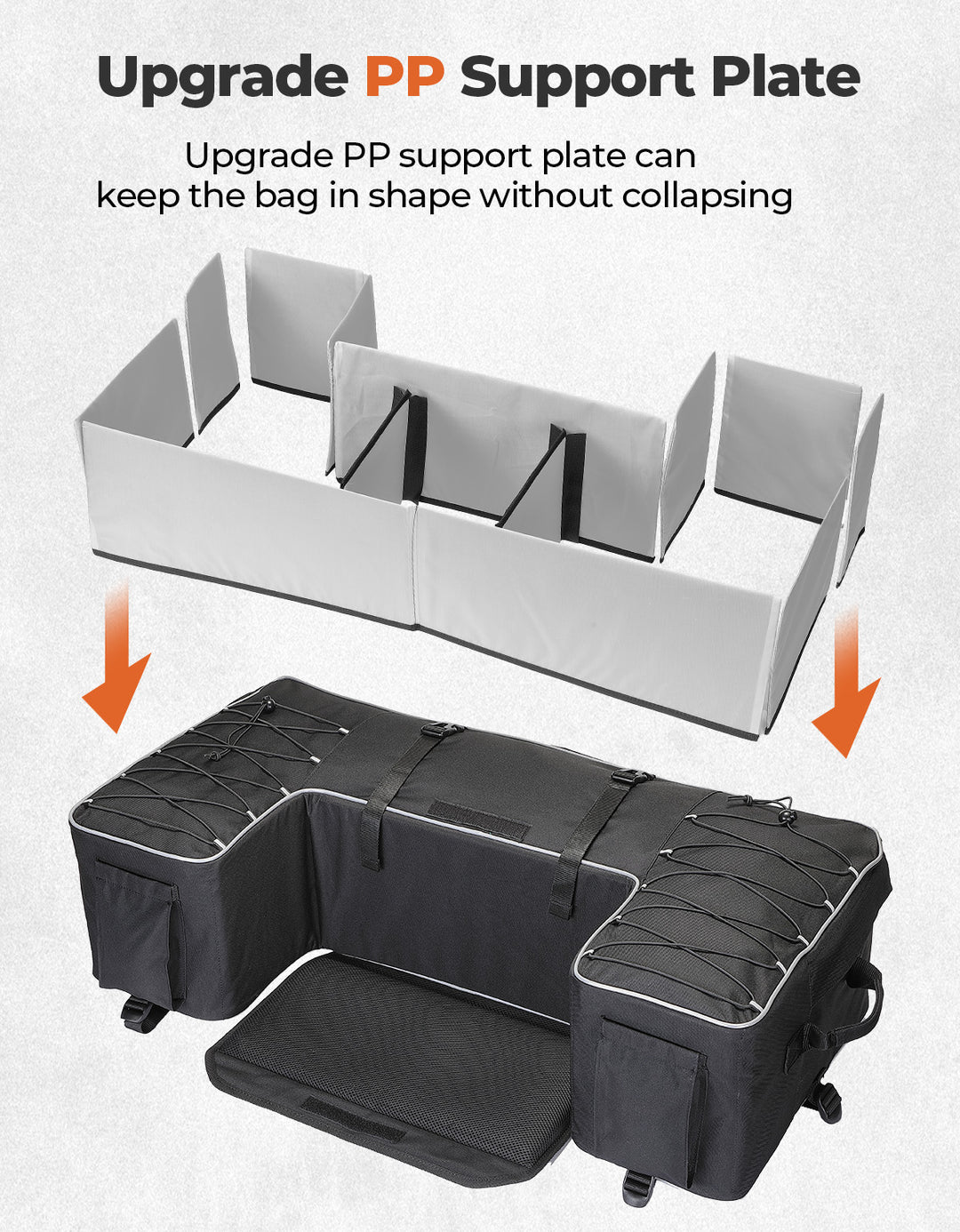 Upgrade PP Support Plate

Upgrade PP support plate can keep the bag in shape without collapsing