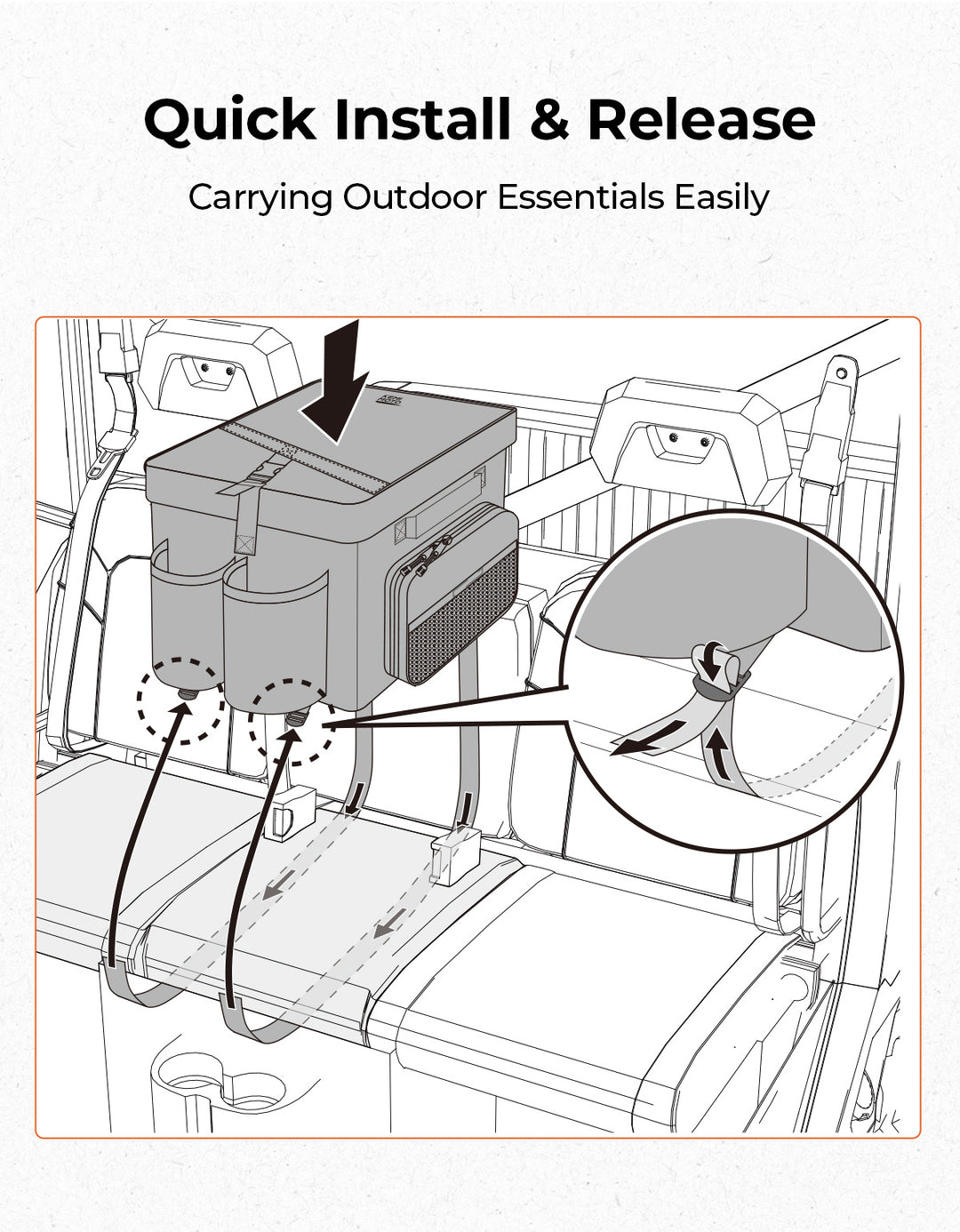 Quick Install & Release

Carrying Outdoor Essentials Easily