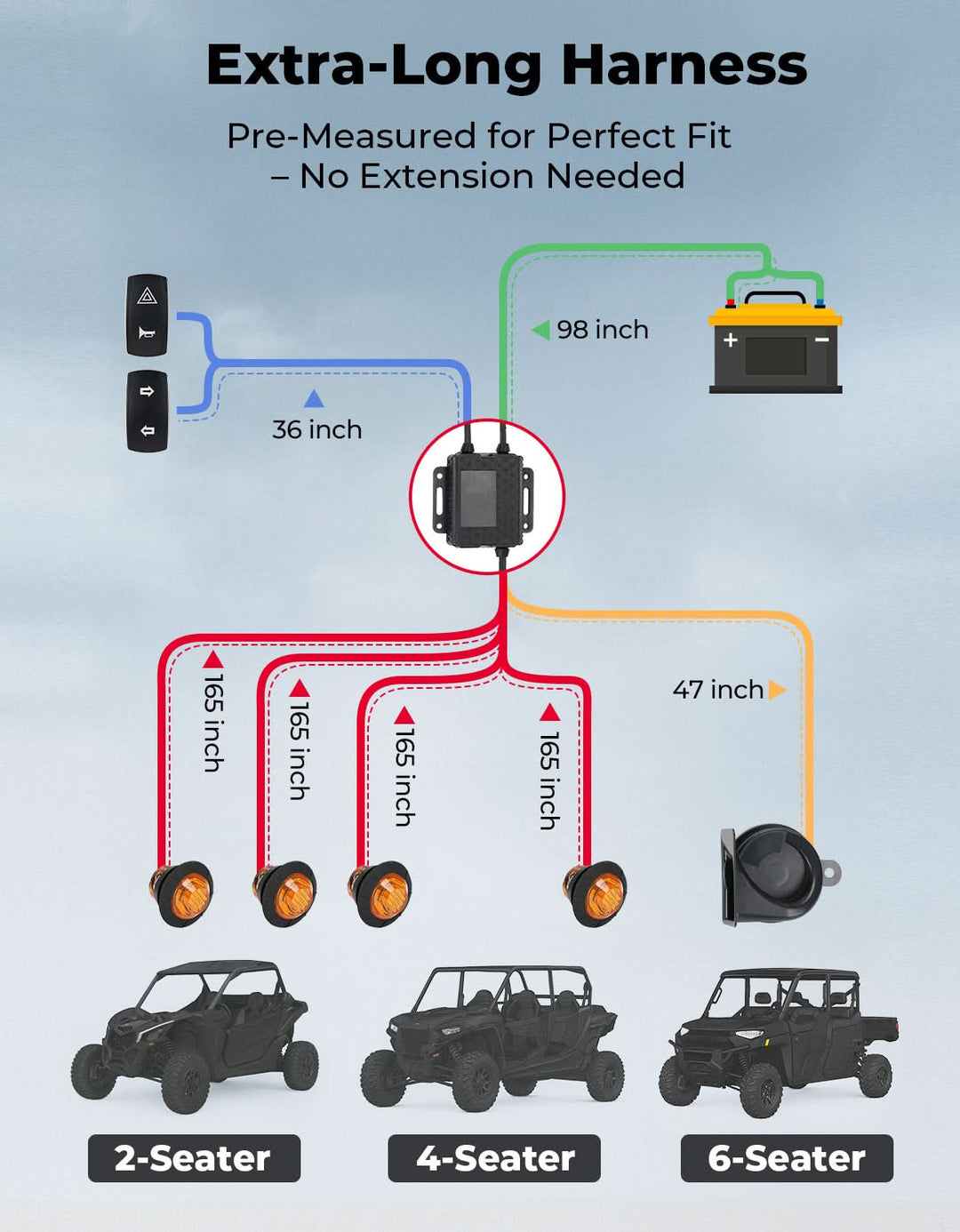 Extra-Long Harness

Pre-Measured for Perfect Fit – No Extension Needed

98 inch

36 inch

165 inch

165 inch

165 inch

165 inch

47 inch

2-Seater

4-Seater

6-Seater