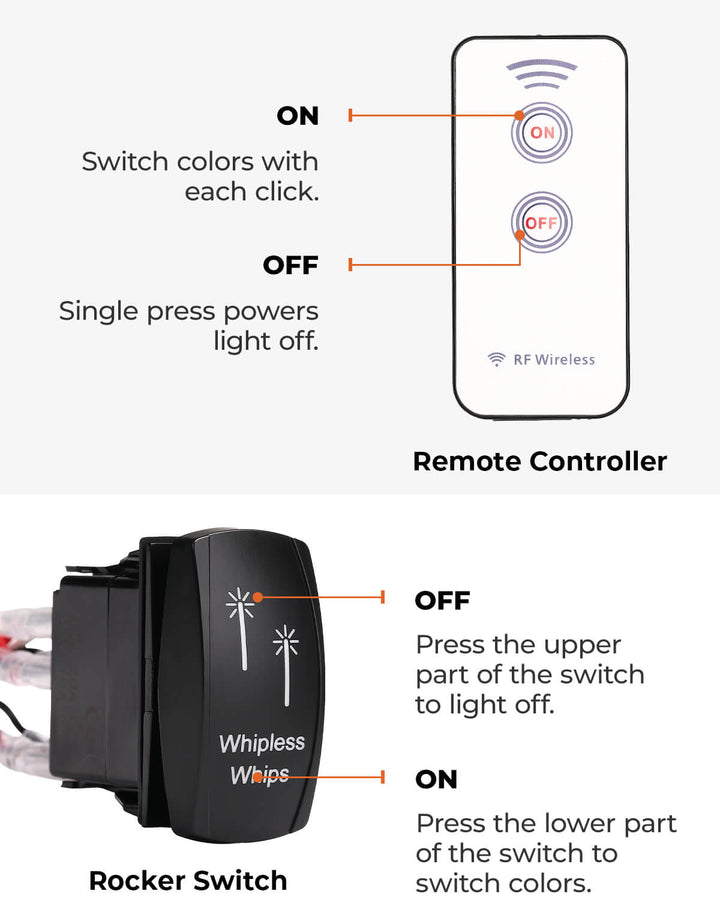 ON

Switch colors with each click.

OFF

Single press powers light off.

ON

OFF

RF Wireless

Remote Controller

Whipless Whips

OFF

Press the upper part of the switch to light off.

ON

Press the lower part of the switch to switch colors.

Rocker Switch