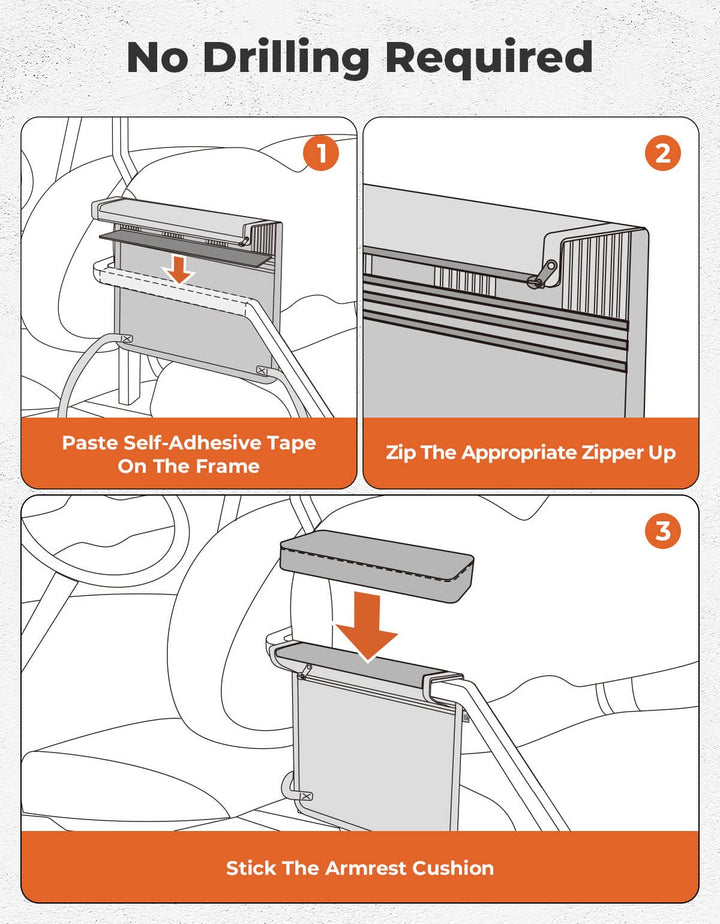 No Drilling Required

1

Paste Self-Adhesive Tape On The Frame

2

Zip The Appropriate Zipper Up

3

Stick The Armrest Cushion