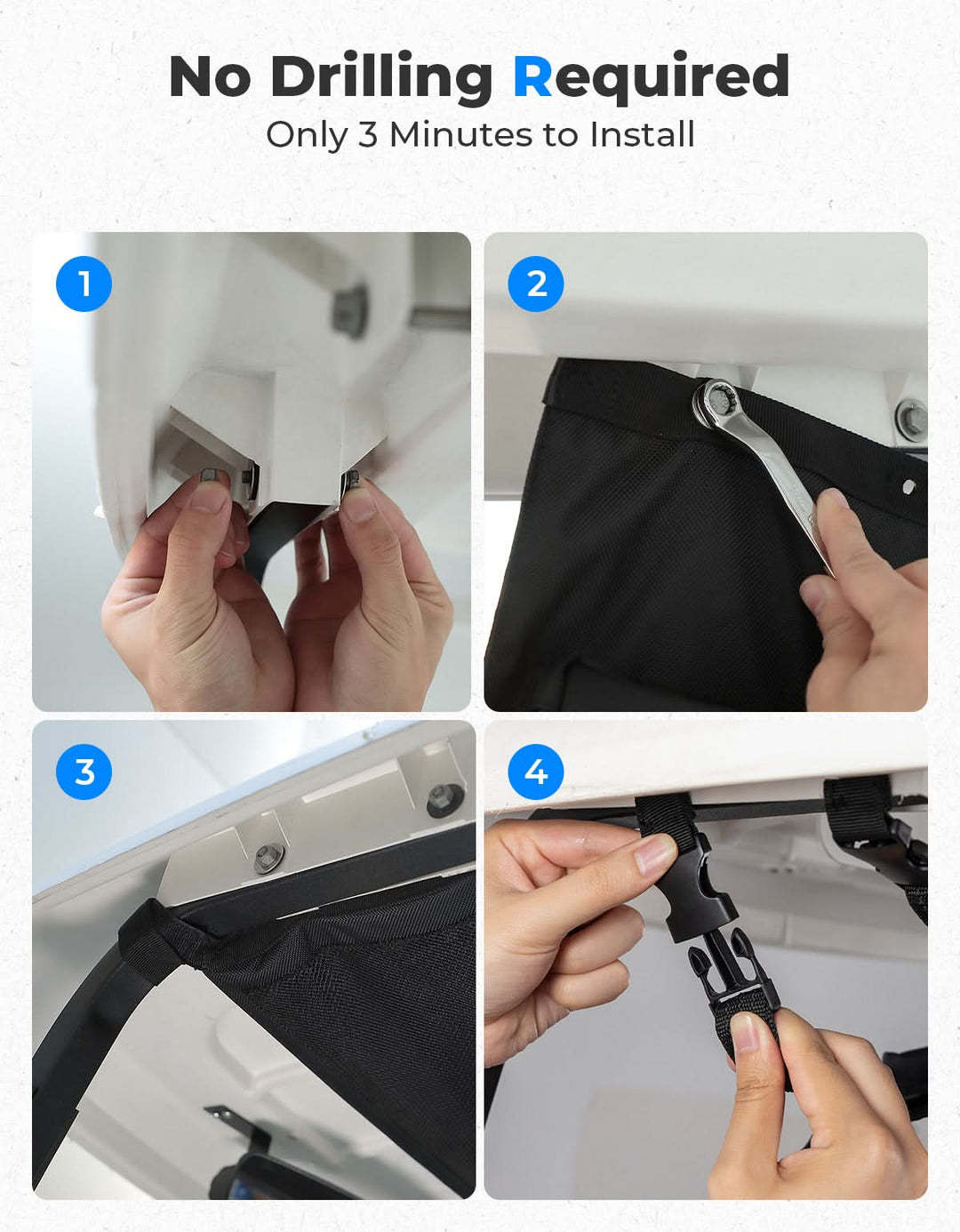 No Drilling Required
Only 3 Minutes to Install

1

2

3

4