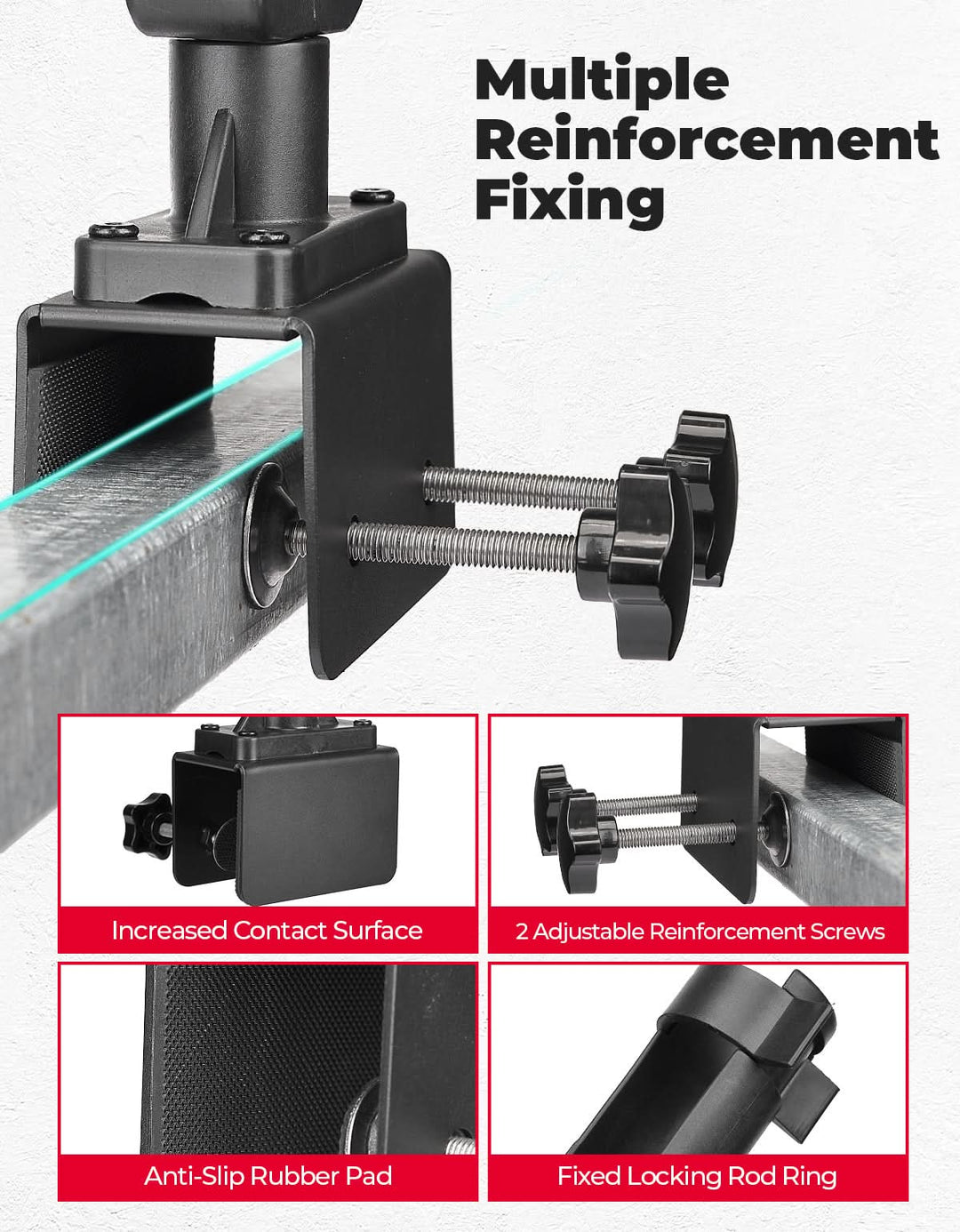 Multiple Reinforcement Fixing

Increased Contact Surface

2 Adjustable Reinforcement Screws

Anti-Slip Rubber Pad

Fixed Locking Rod Ring