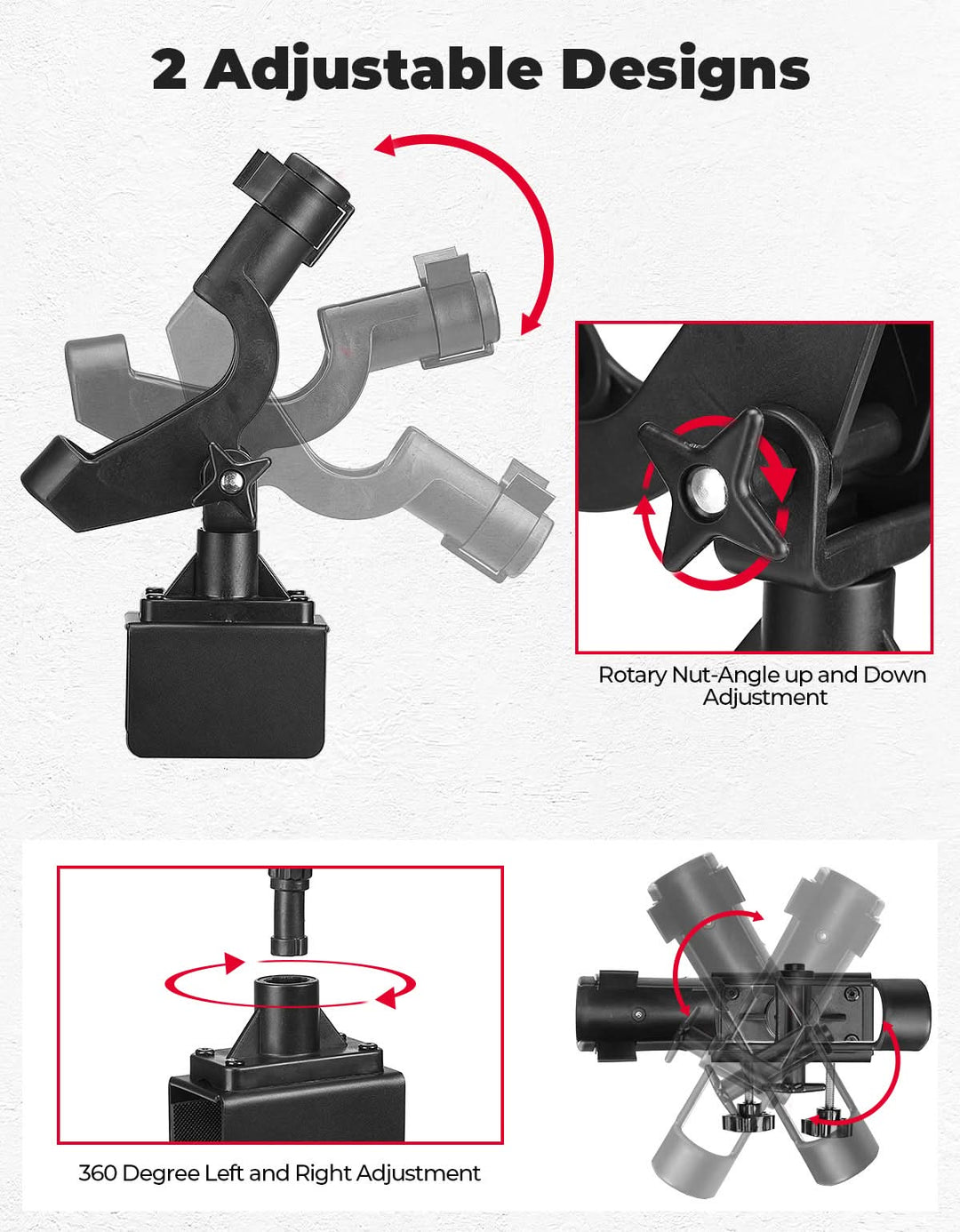 2 Adjustable Designs

Rotary Nut-Angle up and Down Adjustment

360 Degree Left and Right Adjustment