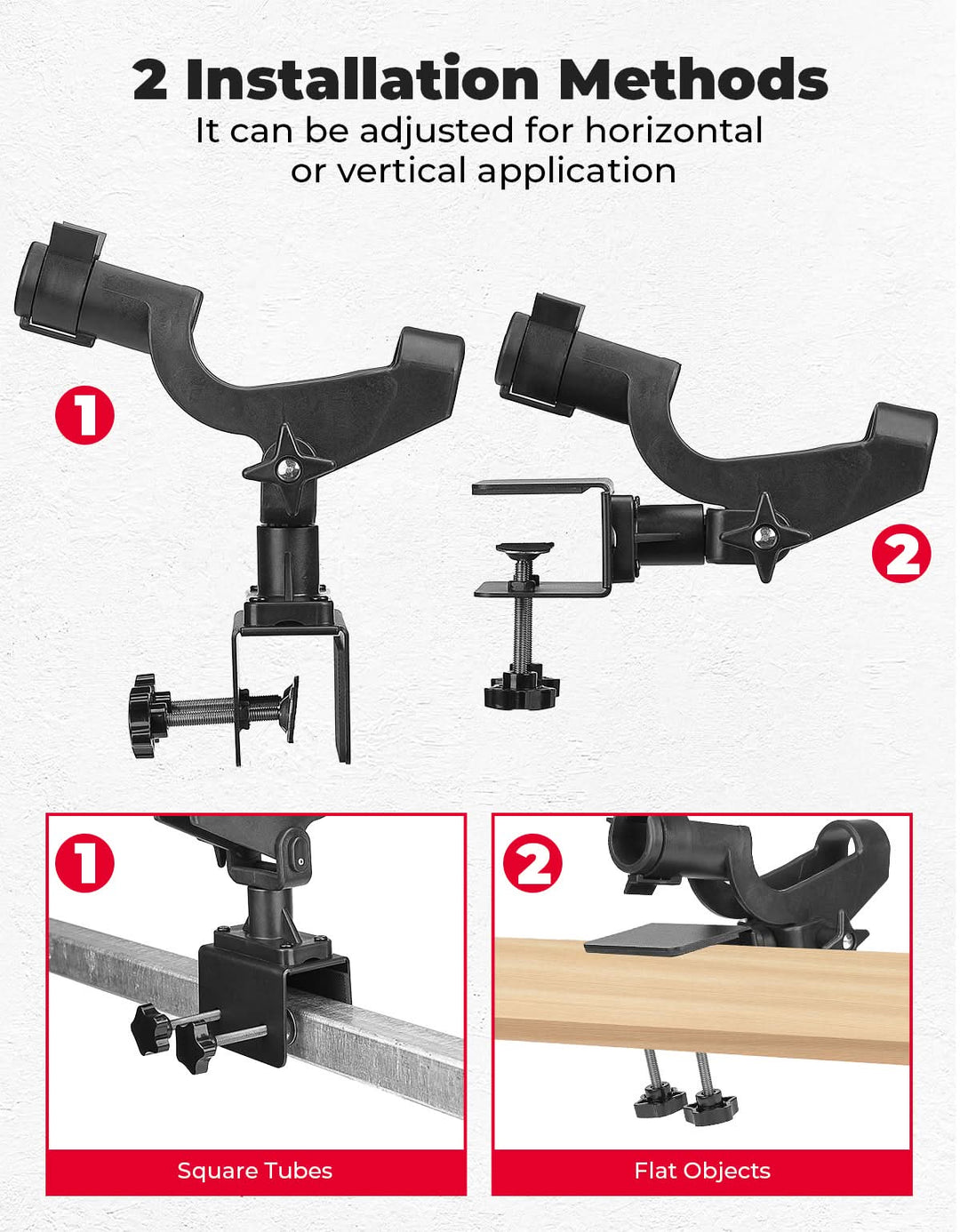 2 Installation Methods
It can be adjusted for horizontal or vertical application

1

2

1

Square Tubes

2

Flat Objects