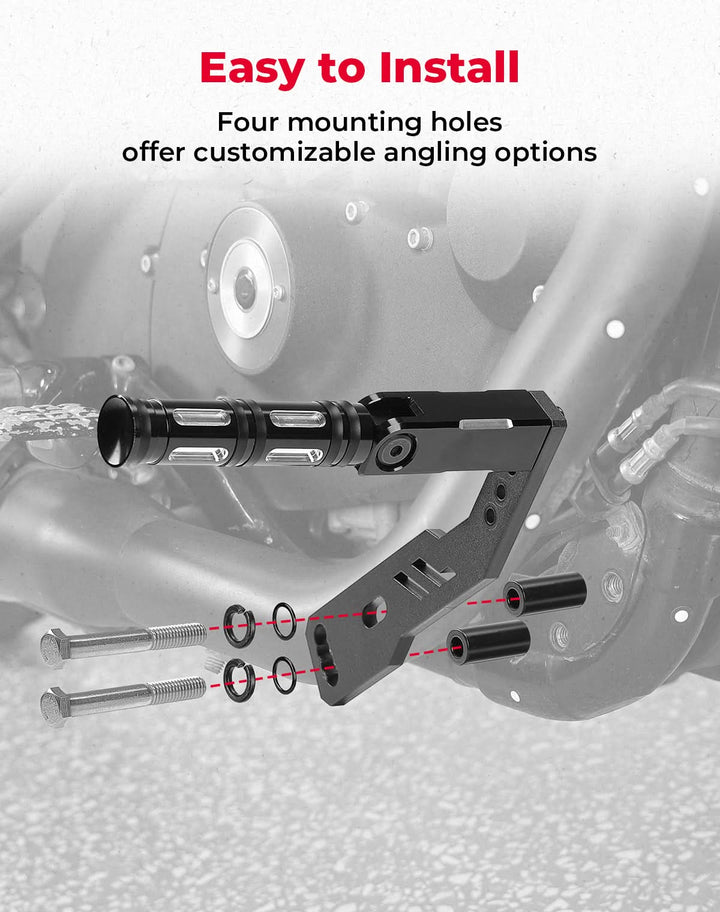 Easy to Install

Four mounting holes offer customizable angling options