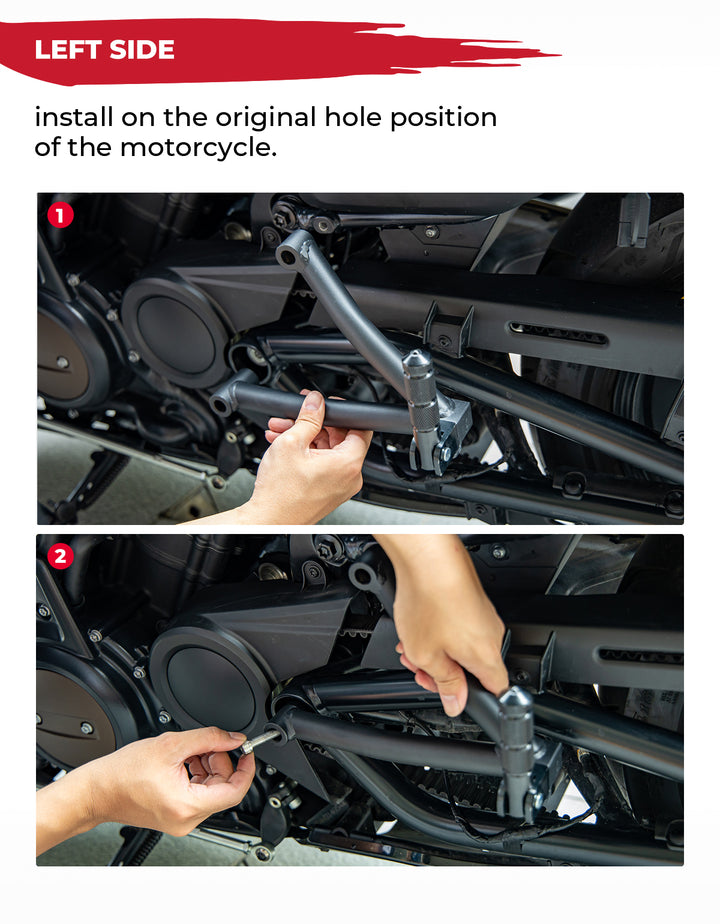 LEFT SIDE

install on the original hole position of the motorcycle.

1

2