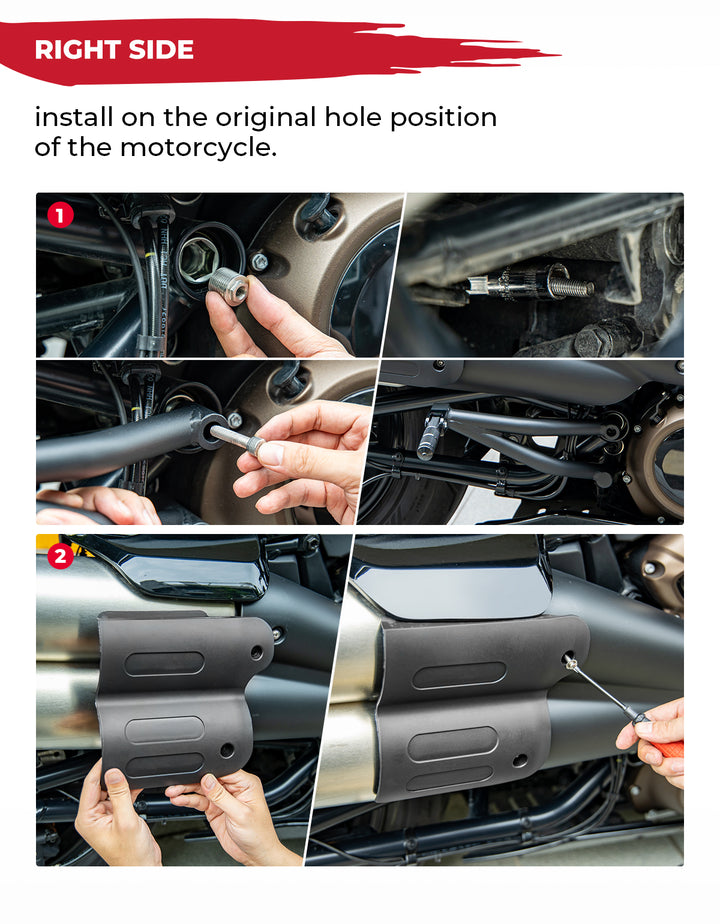 RIGHT SIDE

install on the original hole position of the motorcycle.

1

2