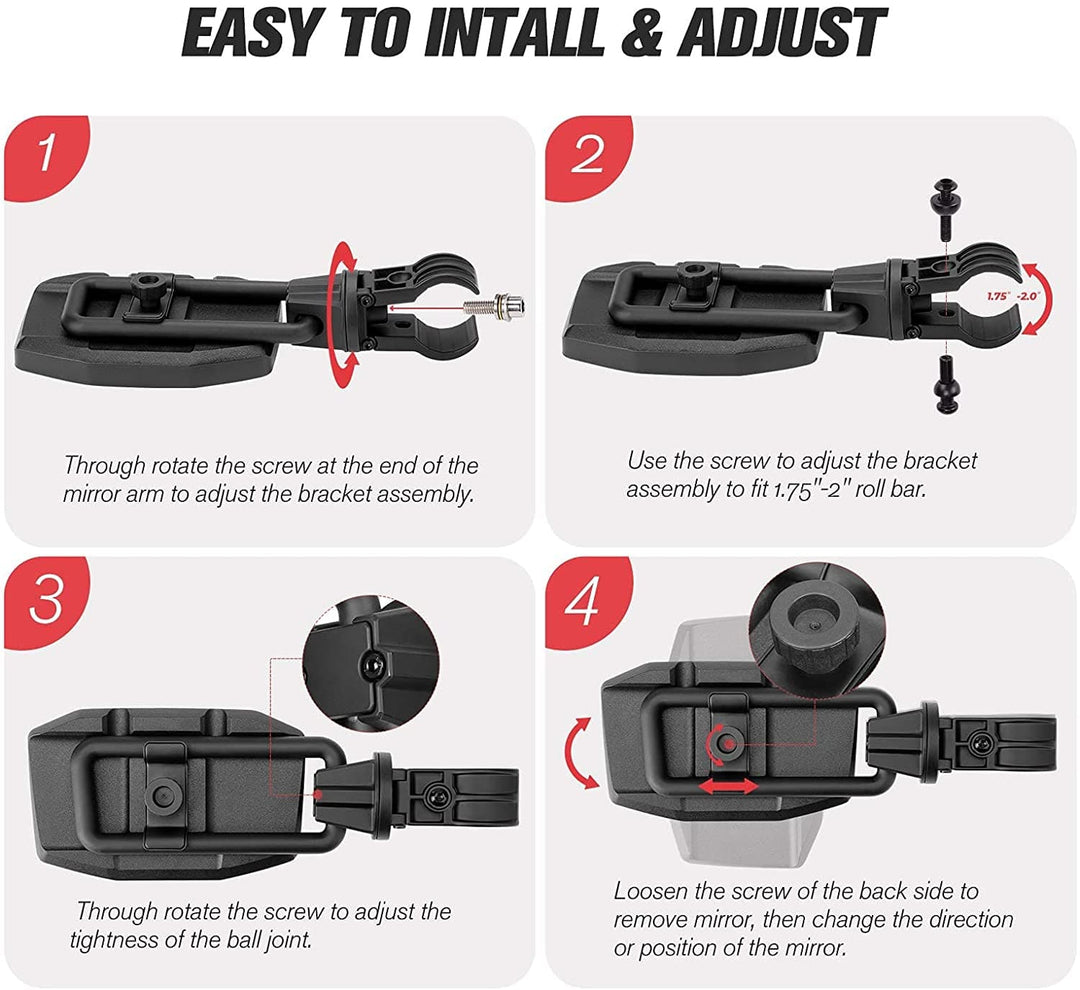 EASY TO INTALL & ADJUST

1

Through rotate the screw at the end of the mirror arm to adjust the bracket assembly.

2

1.75" -2.0"

Use the screw to adjust the bracket assembly to fit 1.75"-2" roll bar.

3

Through rotate the screw to adjust the tightness of the ball joint.

4

Loosen the screw of the back side to remove mirror, then change the direction or position of the mirror.