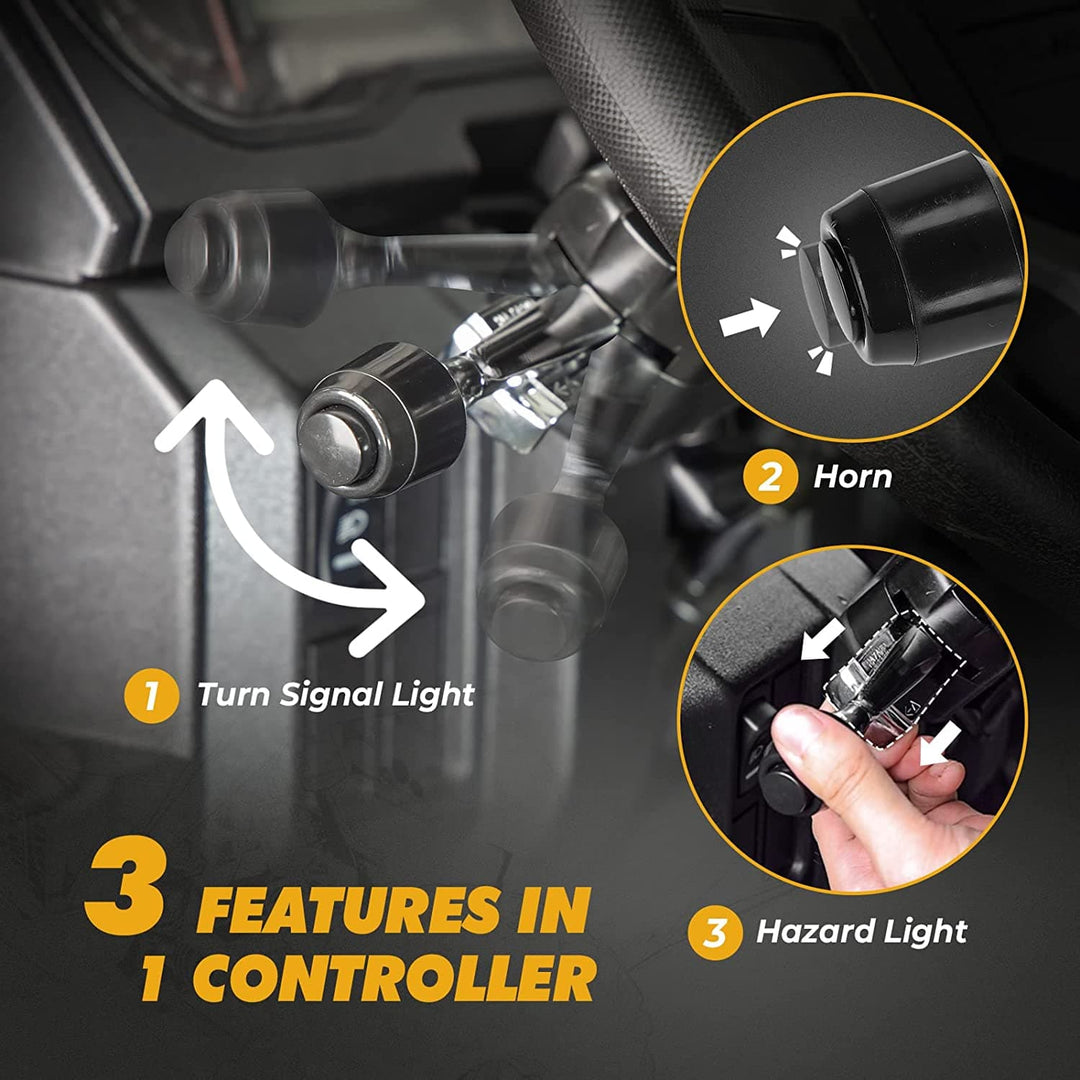 2 Horn

1 Turn Signal Light

3 Hazard Light

3 FEATURES IN 1 CONTROLLER