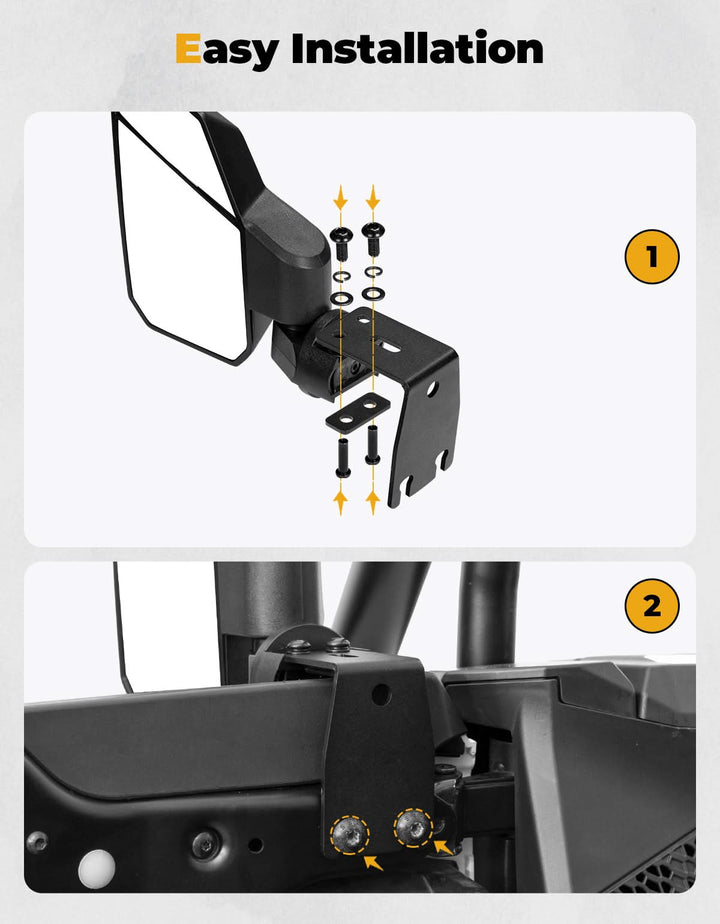 Easy Installation

1

2