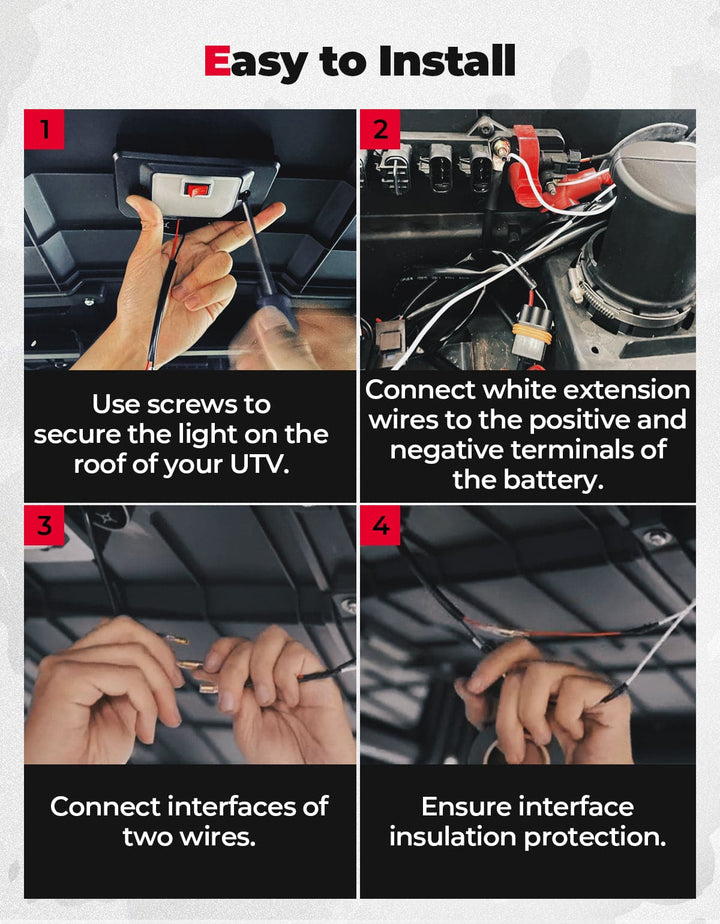 Easy to Install

1

Use screws to secure the light on the roof of your UTV.

2

Connect white extension wires to the positive and negative terminals of the battery.

3

Connect interfaces of two wires.

4

Ensure interface insulation protection.