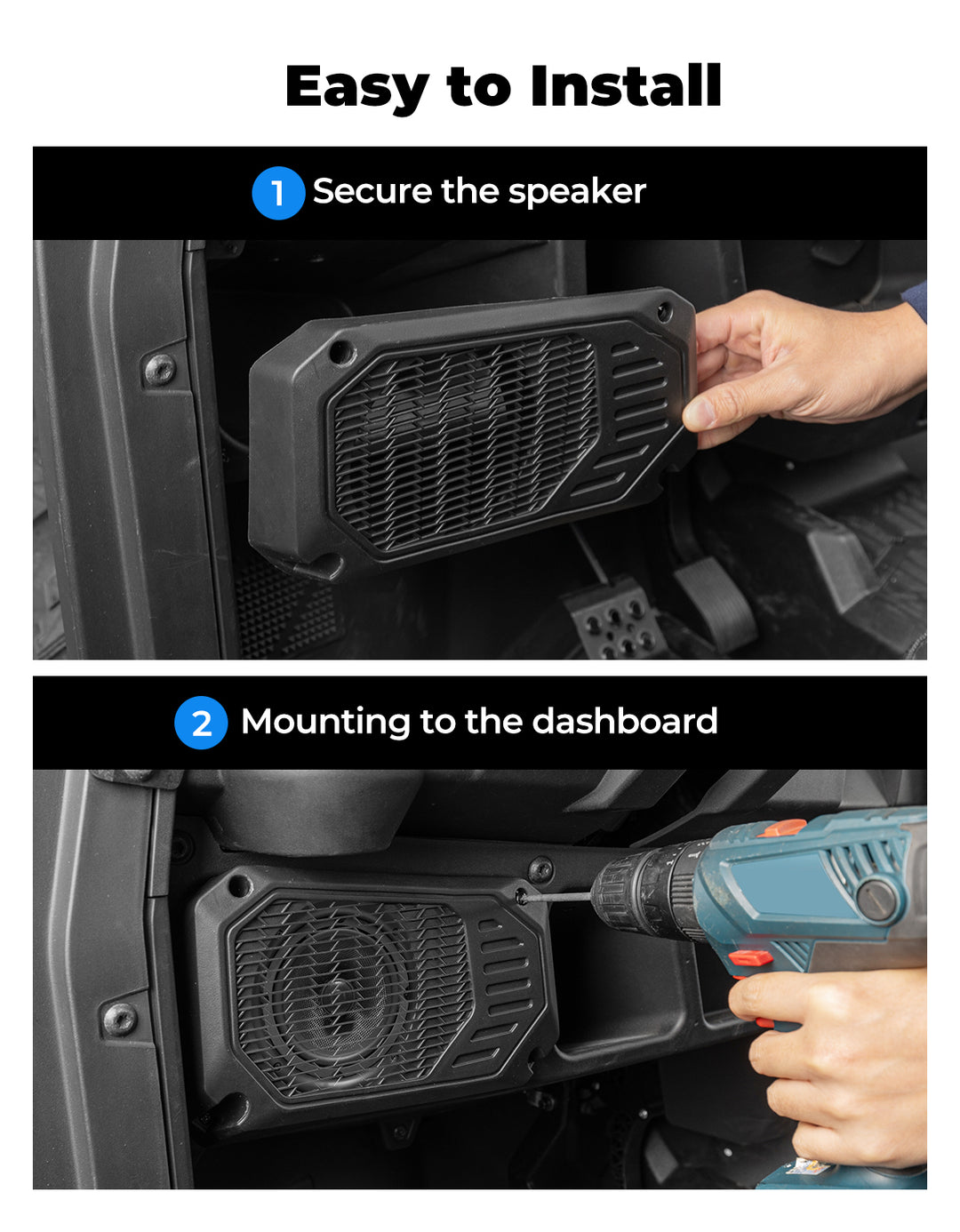 Easy to Install

1 Secure the speaker

2 Mounting to the dashboard