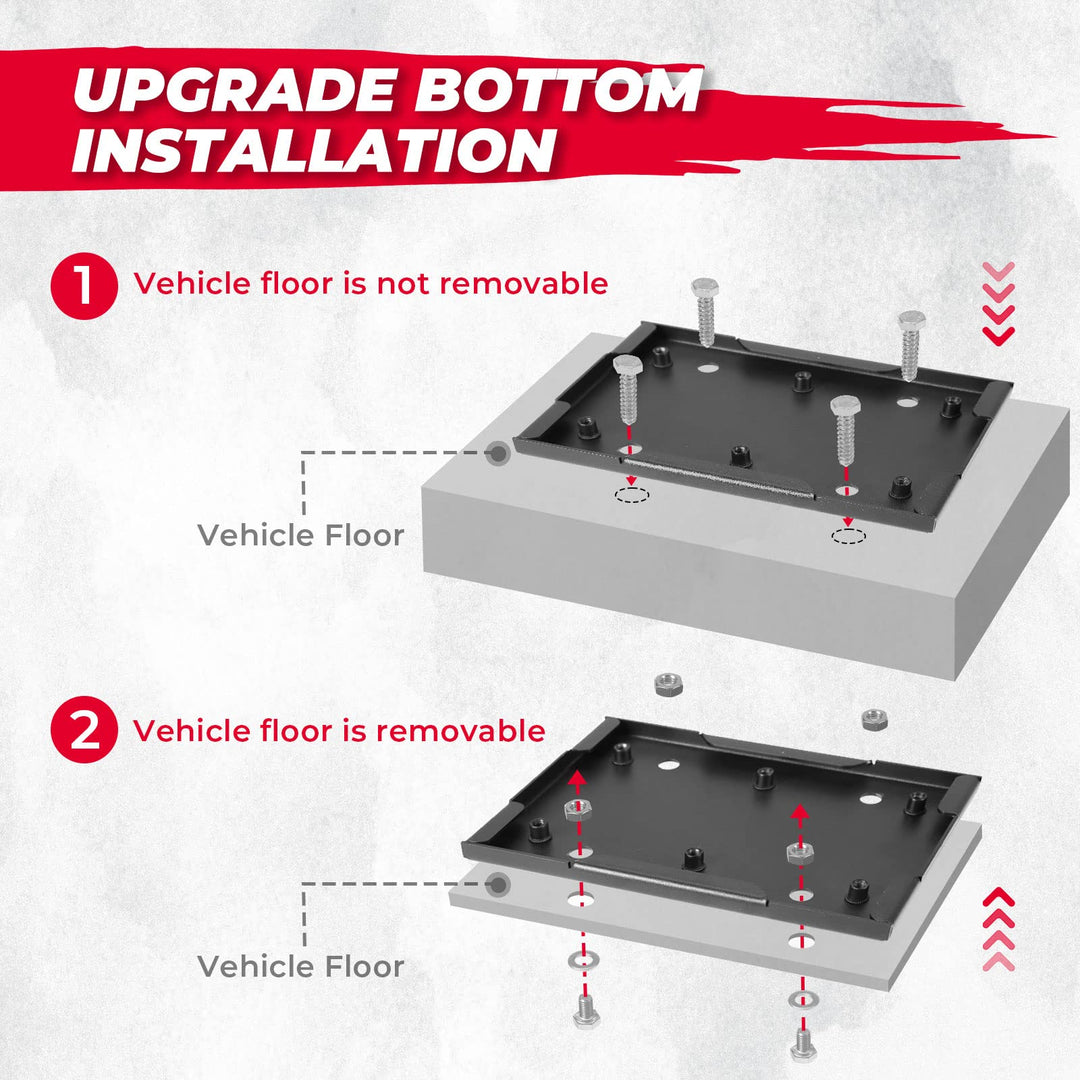 UPGRADE BOTTOM INSTALLATION

1 Vehicle floor is not removable

Vehicle Floor

2 Vehicle floor is removable

Vehicle Floor