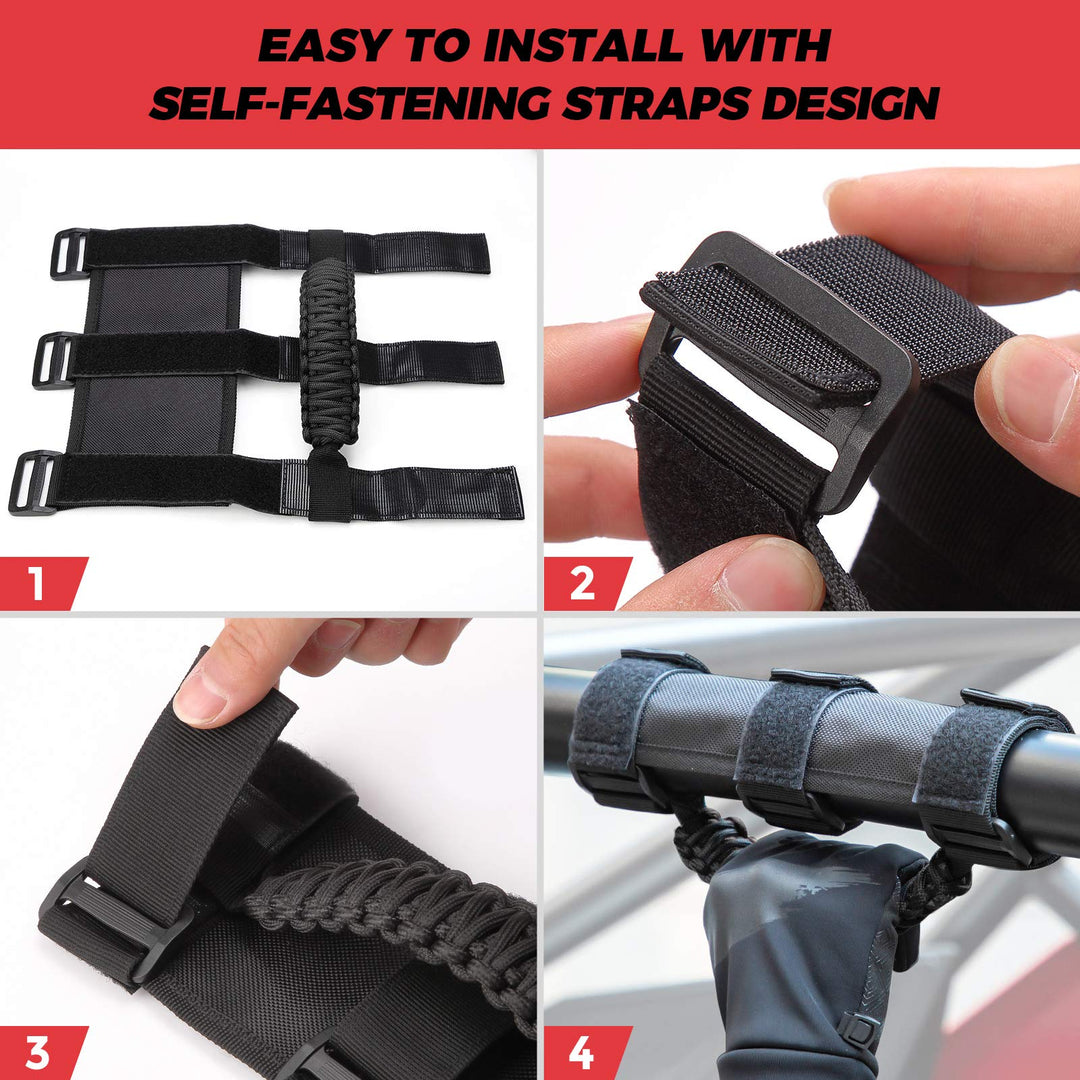 EASY TO INSTALL WITH
SELF-FASTENING STRAPS DESIGN

1

2

3

4