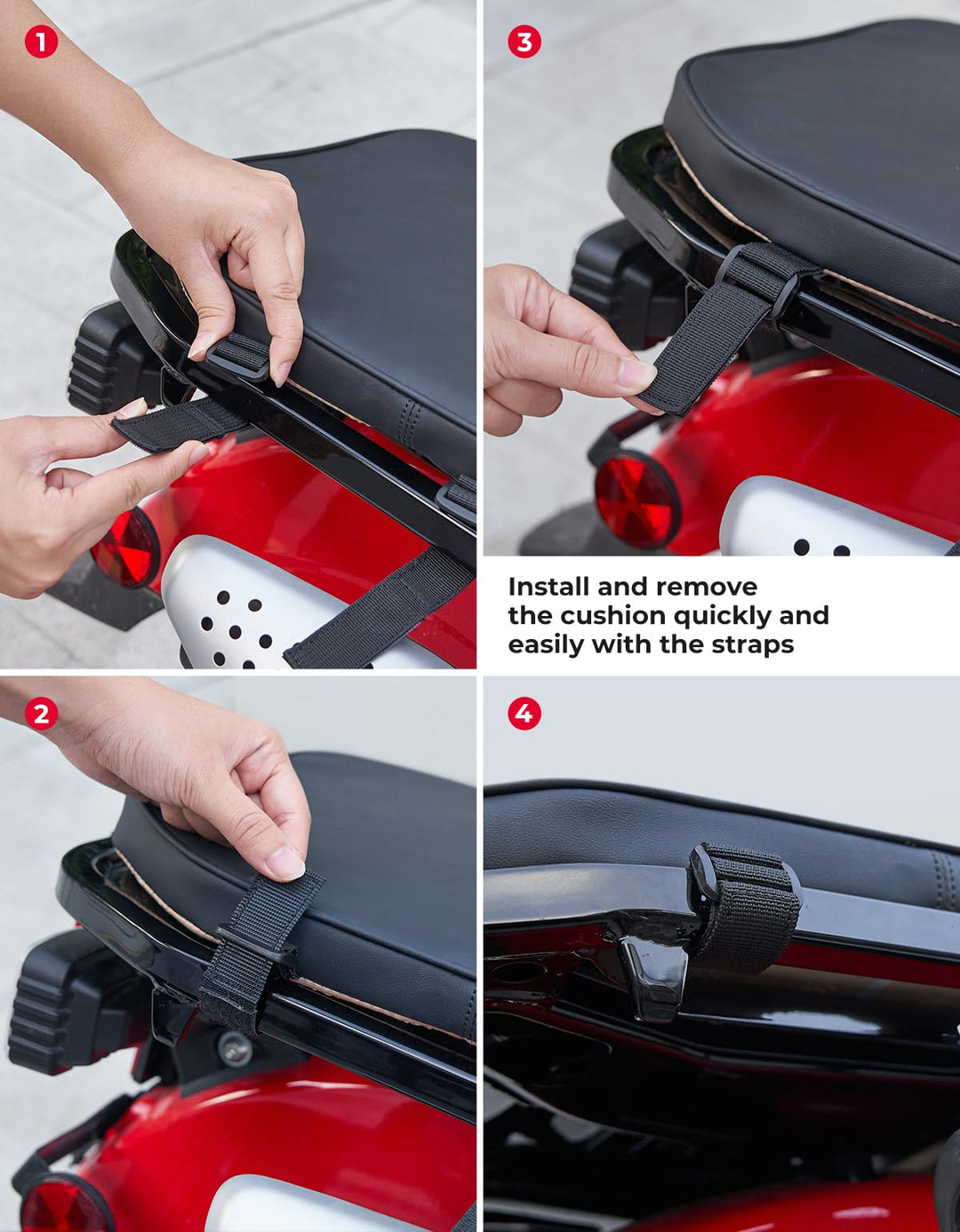 1

3

Install and remove the cushion quickly and easily with the straps

2

4