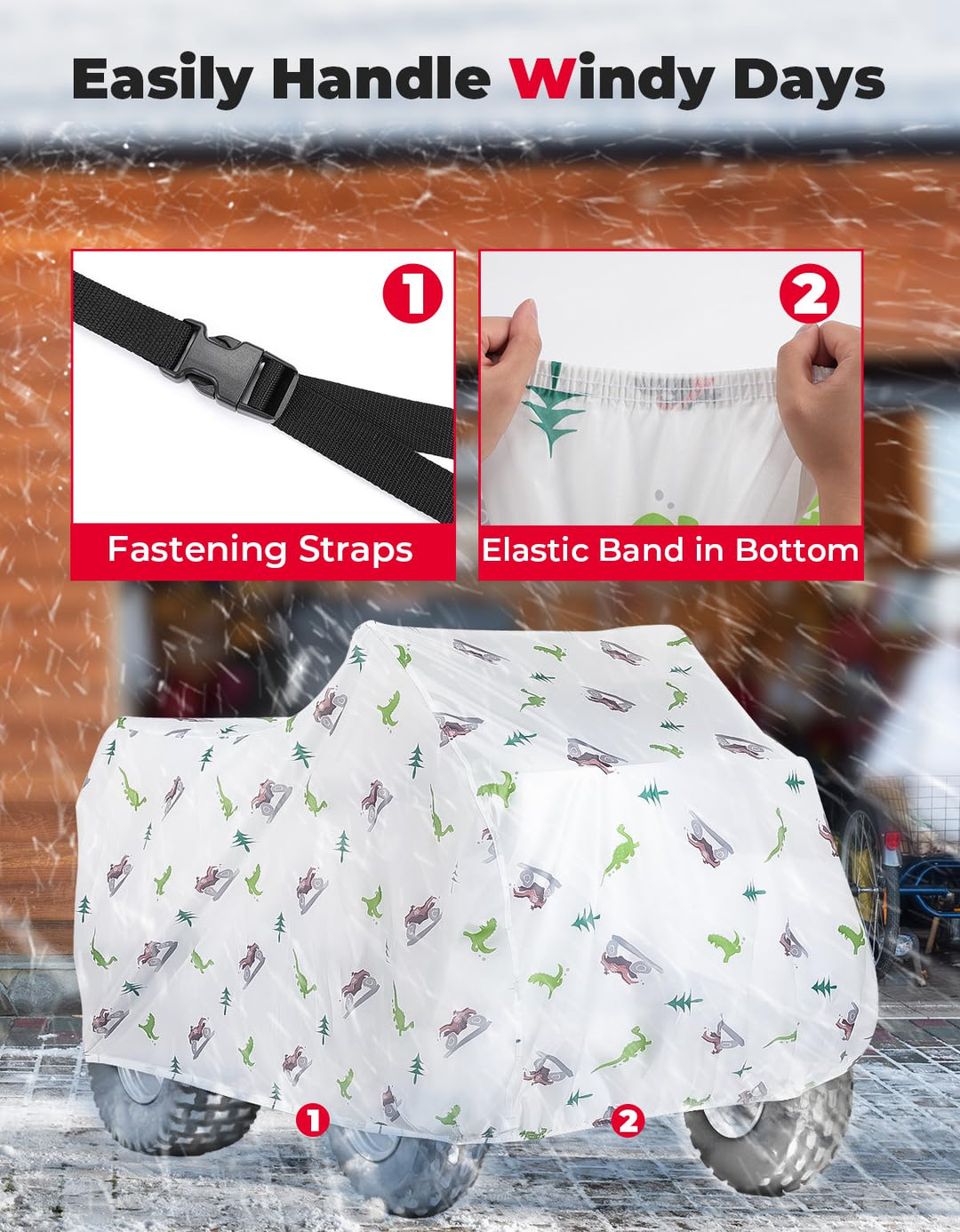 Easily Handle Windy Days

1
Fastening Straps

2
Elastic Band in Bottom

1

2