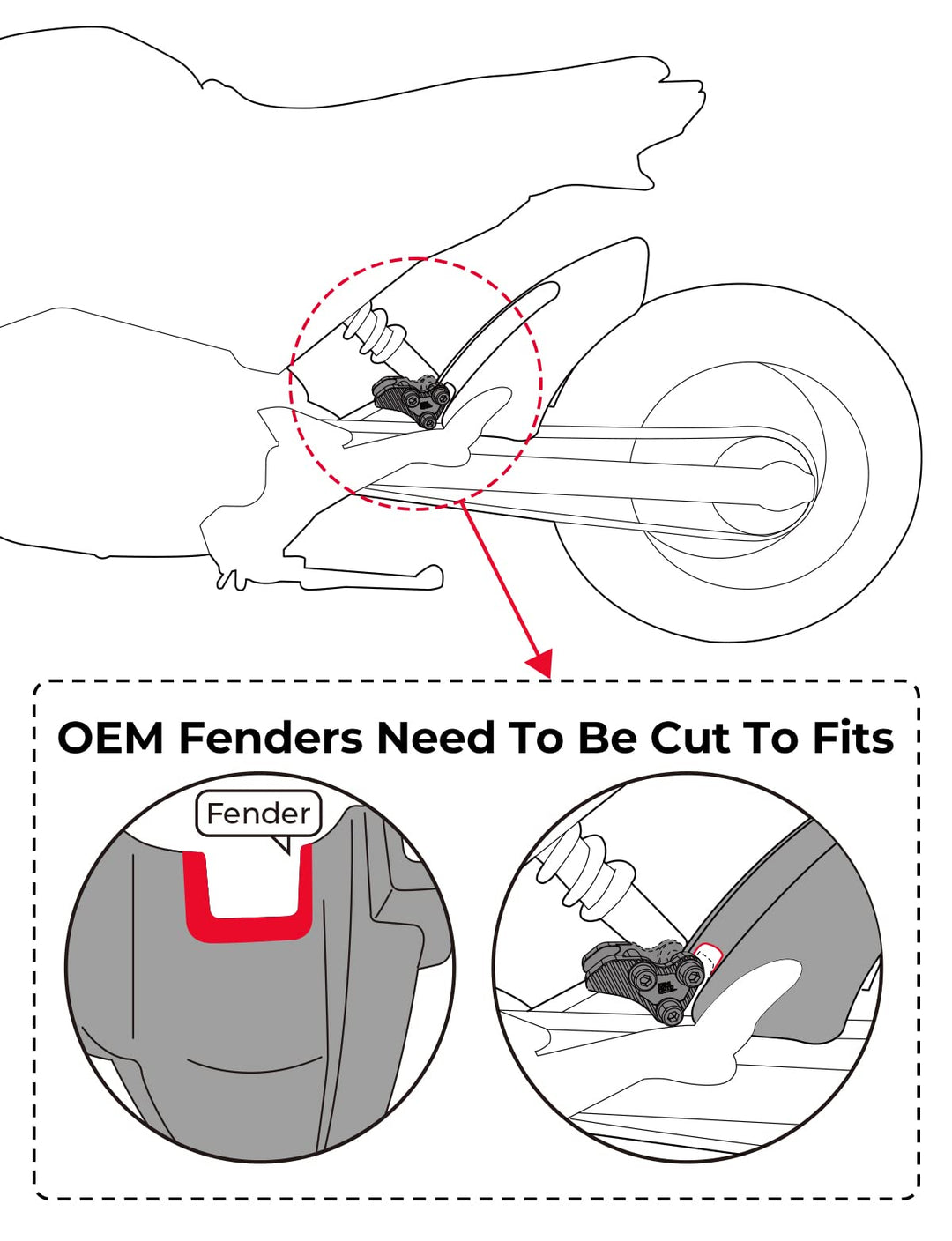 OEM Fenders Need To Be Cut To Fits

Fender