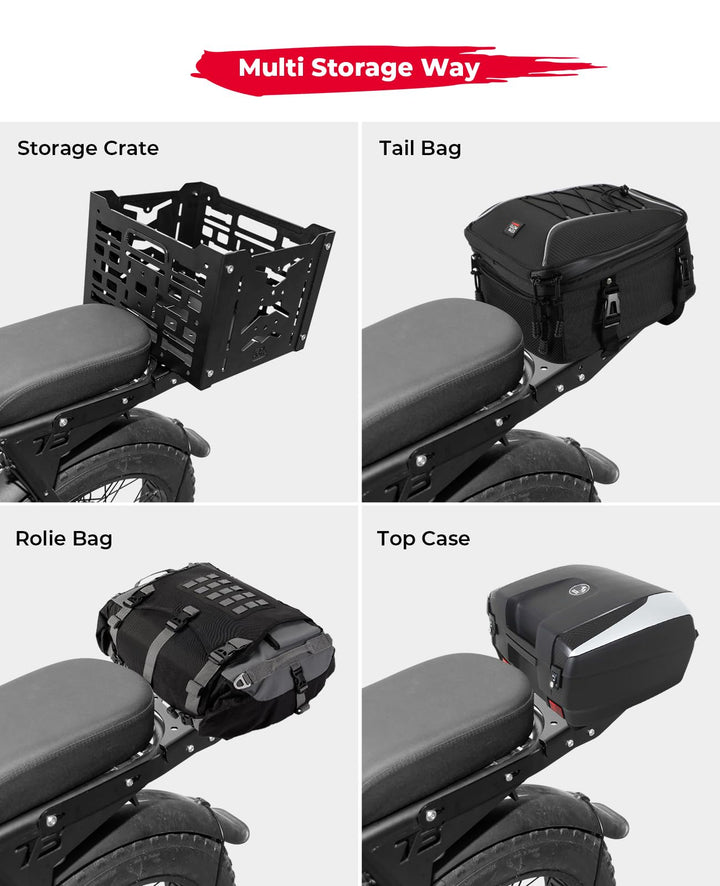 Multi Storage Way

Storage Crate

Tail Bag

Rolie Bag

Top Case