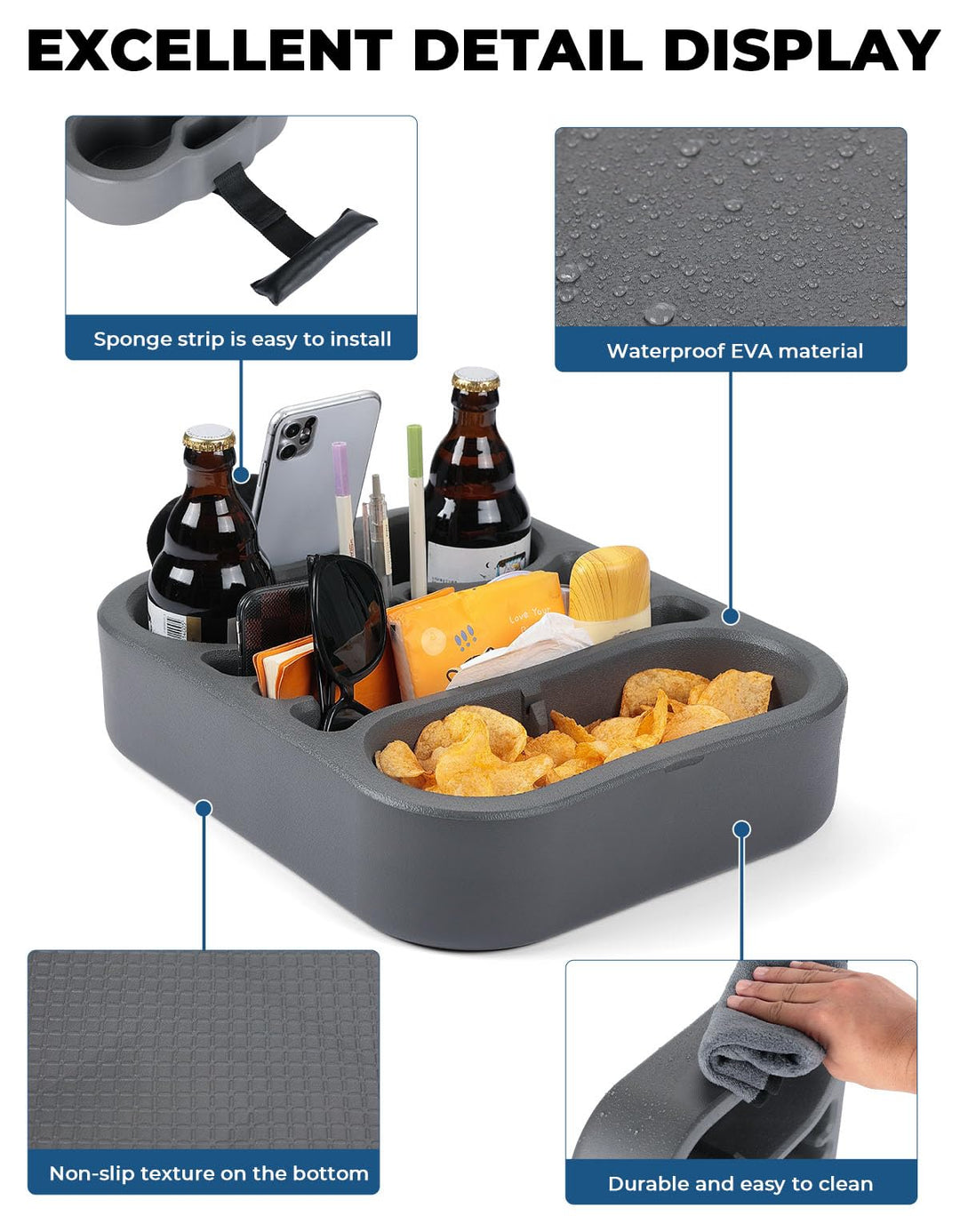 EXCELLENT DETAIL DISPLAY

Sponge strip is easy to install

Waterproof EVA material

Love You

Non-slip texture on the bottom

Durable and easy to clean