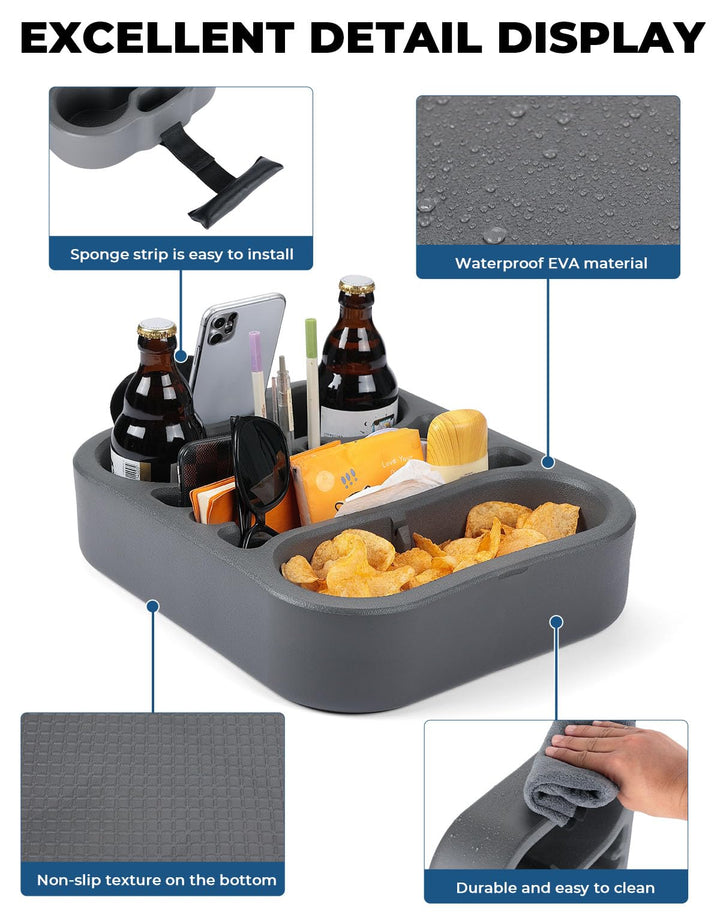 EXCELLENT DETAIL DISPLAY

Sponge strip is easy to install

Waterproof EVA material

Non-slip texture on the bottom

Durable and easy to clean