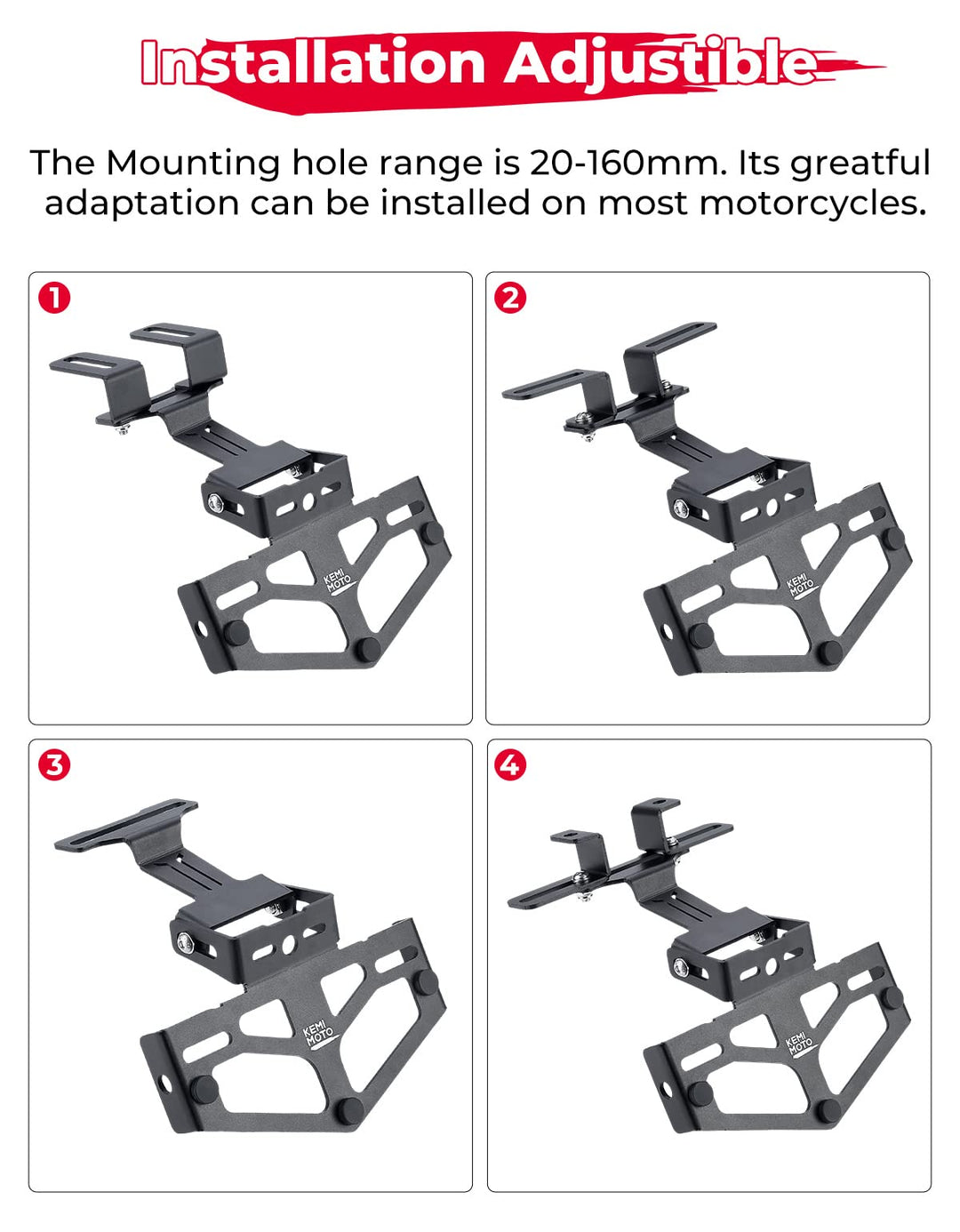 Installation Adjustible

The Mounting hole range is 20-160mm. Its greatful adaptation can be installed on most motorcycles.

1

KEMI MOTO

2

KEMI MOTO

3

KEMI MOTO

4

KEMI MOTO