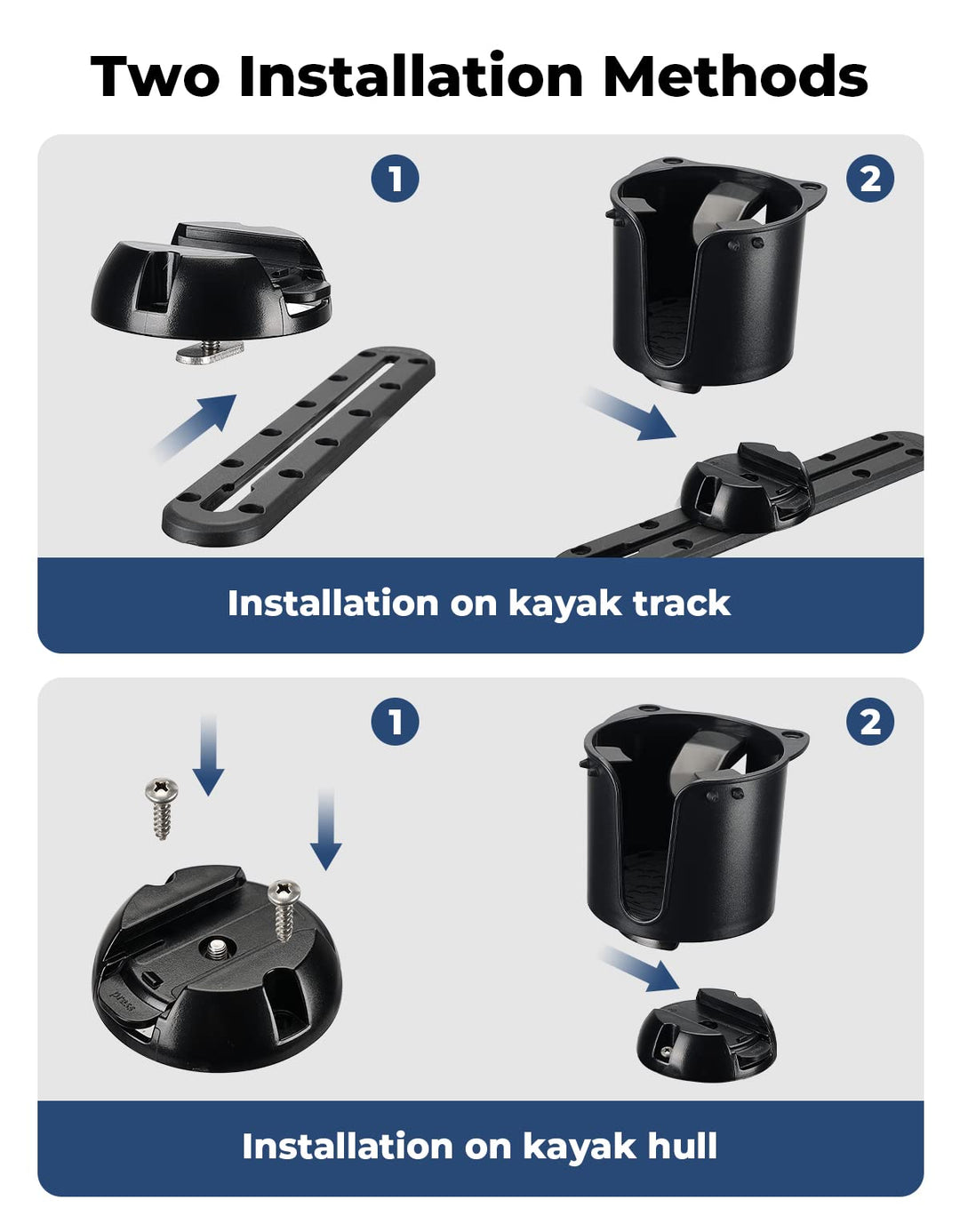 Two Installation Methods

1

2

Installation on kayak track

1

2

Installation on kayak hull